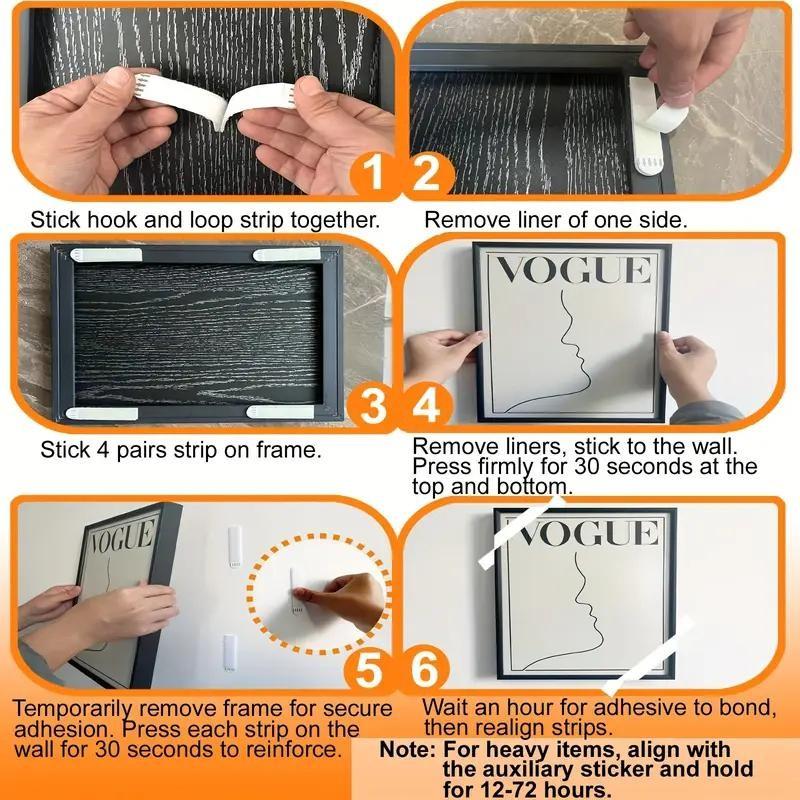 1

Stick hook and loop strip together.

2

Remove liner of one side.

3

Stick 4 pairs strip on frame.

VOGUE

4

Remove liners, stick to the wall. Press firmly for 30 seconds at the top and bottom.

VOGUE

5

Temporarily remove frame for secure adhesion. Press each strip on the wall for 30 seconds to reinforce.

VOGUE

6

Wait an hour for adhesive to bond, then realign strips.

Note: For heavy items, align with the auxiliary sticker and hold for 12-72 hours.