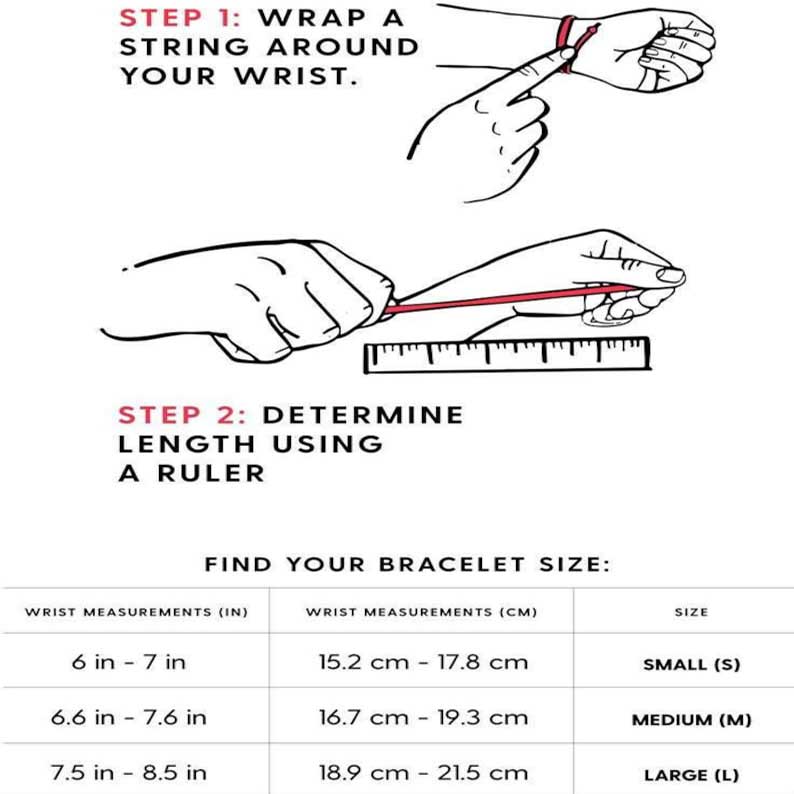 STEP 1: WRAP A STRING AROUND YOUR WRIST.

STEP 2: DETERMINE LENGTH USING A RULER

FIND YOUR BRACELET SIZE:

| WRIST MEASUREMENTS (IN) | WRIST MEASUREMENTS (CM) | SIZE |
|---|---|---|
| 6 in - 7 in | 15.2 cm - 17.8 cm | SMALL (S) |
| 6.6 in - 7.6 in | 16.7 cm - 19.3 cm | MEDIUM (M) |
| 7.5 in - 8.5 in | 18.9 cm - 21.5 cm | LARGE (L) |