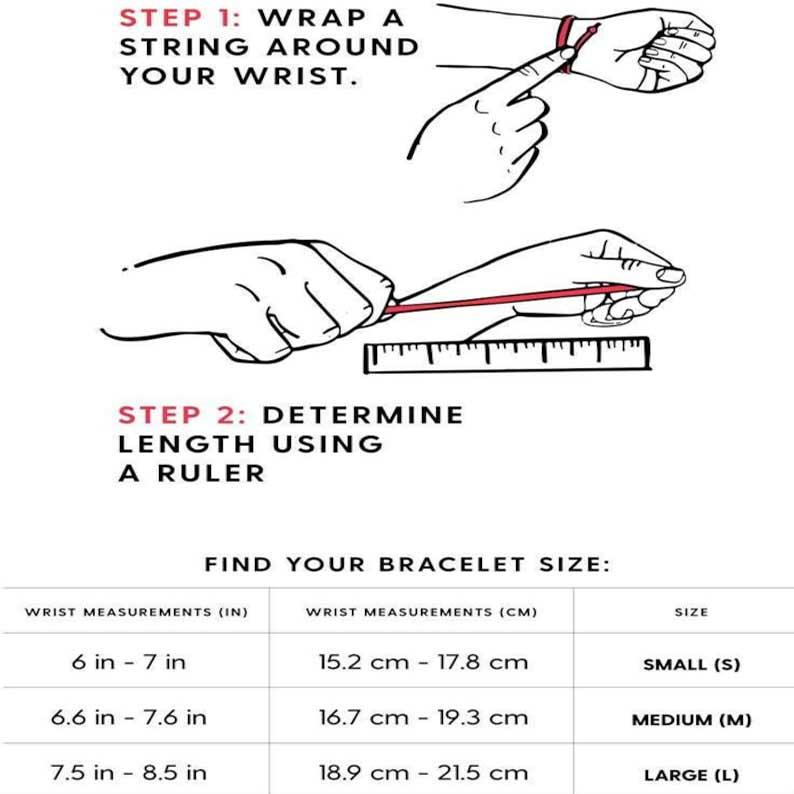 STEP 1: WRAP A STRING AROUND YOUR WRIST.

STEP 2: DETERMINE LENGTH USING A RULER

FIND YOUR BRACELET SIZE:

| WRIST MEASUREMENTS (IN) | WRIST MEASUREMENTS (CM) | SIZE |
|---|---|---|
| 6 in - 7 in | 15.2 cm - 17.8 cm | SMALL (S) |
| 6.6 in - 7.6 in | 16.7 cm - 19.3 cm | MEDIUM (M) |
| 7.5 in - 8.5 in | 18.9 cm - 21.5 cm | LARGE (L) |