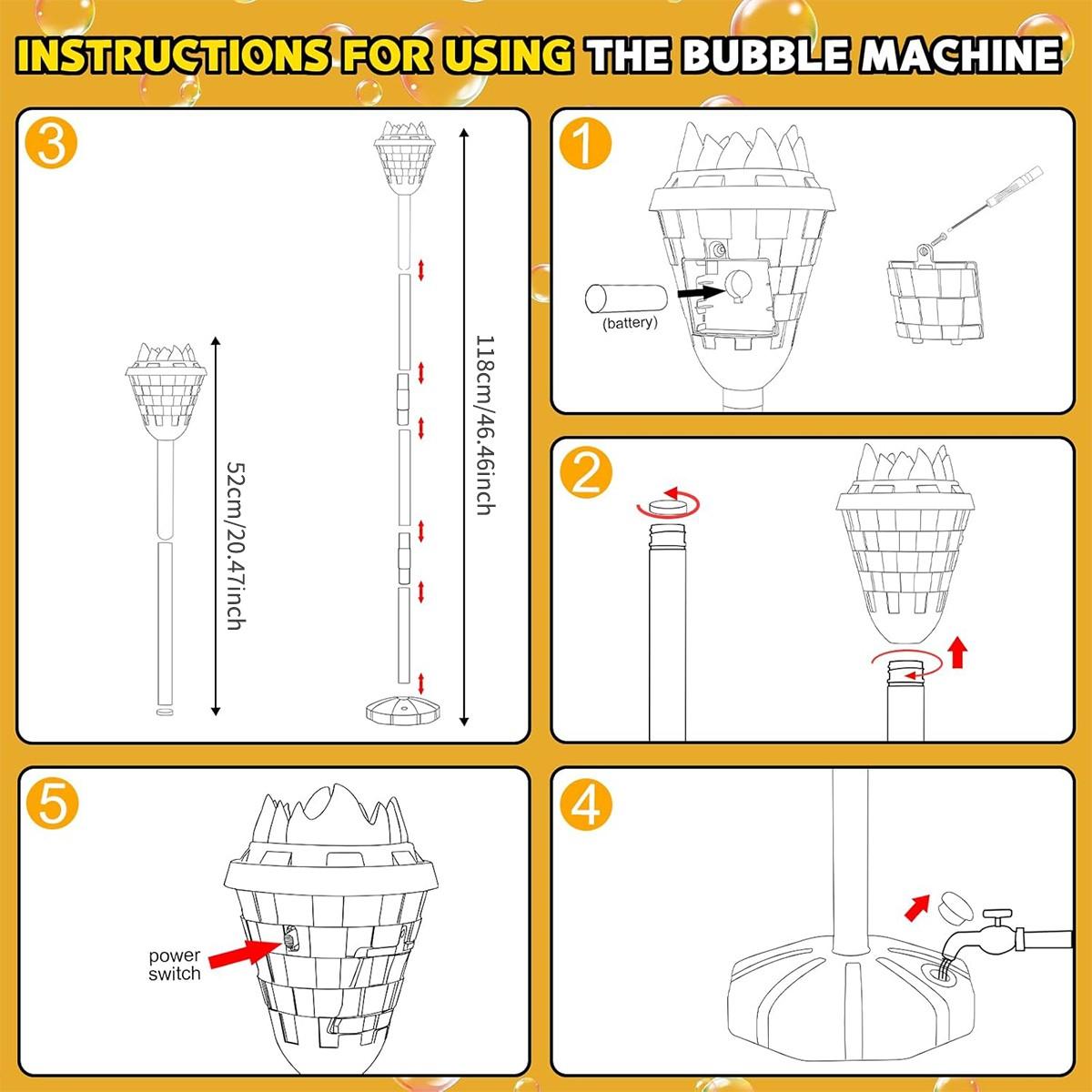 INSTRUCTIONS FOR USING THE BUBBLE MACHINE

3

52cm/20.47inch

118cm/46.46inch

1

(battery)

2

5

power switch

4