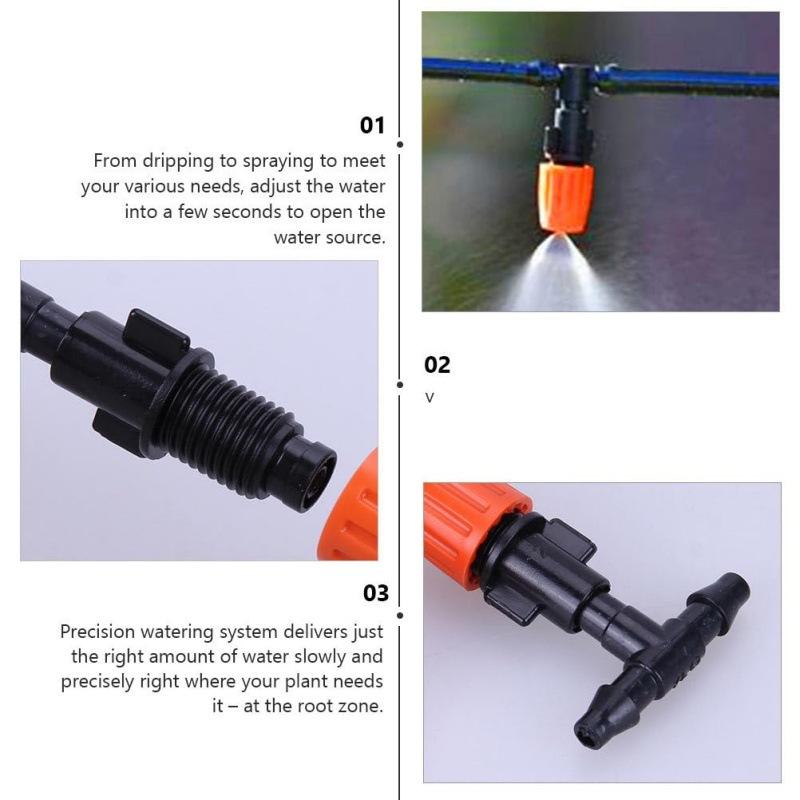 01

From dripping to spraying to meet your various needs, adjust the water into a few seconds to open the water source.

02

v

03

Precision watering system delivers just the right amount of water slowly and precisely right where your plant needs it – at the root zone.