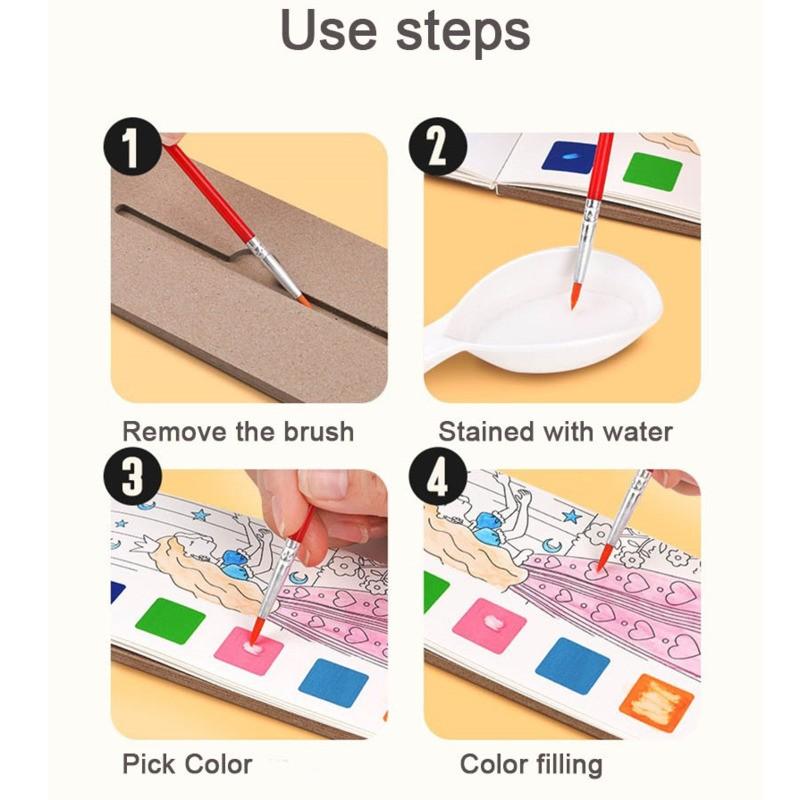 Use steps

1

Remove the brush

2

Stained with water

3

Pick Color

4

Color filling