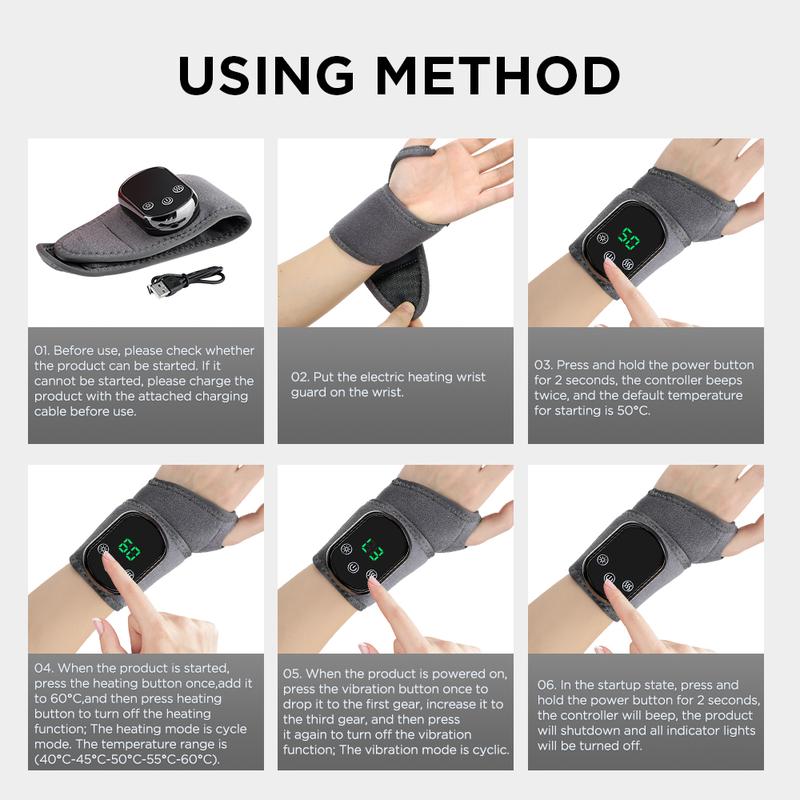 USING METHOD

01. Before use, please check whether the product can be started. If it cannot be started, please charge the product with the attached charging cable before use.

02. Put the electric heating wrist guard on the wrist.

50

03. Press and hold the power button for 2 seconds, the controller beeps twice, and the default temperature for starting is 50°C.

60

04. When the product is started, press the heating button once,add it to 60°C,and then press heating button to turn off the heating function; The heating mode is cycle mode. The temperature range is (40°C-45°C-50°C-55°C-60°C).

L3

05. When the product is powered on, press the vibration button once to drop it to the first gear, increase it to the third gear, and then press it again to turn off the vibration function; The vibration mode is cyclic.

06. In the startup state, press and hold the power button for 2 seconds, the controller will beep, the product will shutdown and all indicator lights will be turned off.