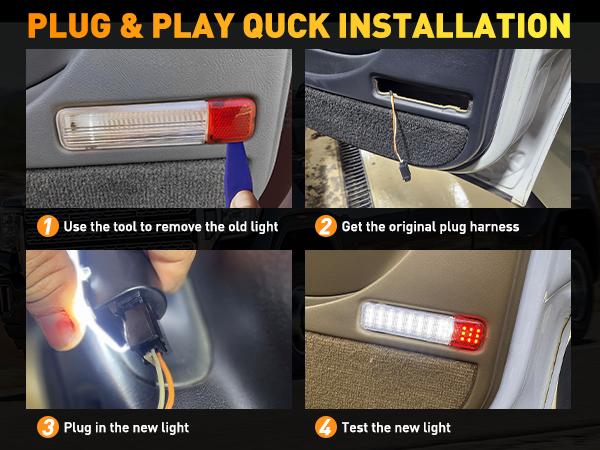 PLUG & PLAY QUCK INSTALLATION

1 Use the tool to remove the old light

2 Get the original plug harness

3 Plug in the new light

4 Test the new light