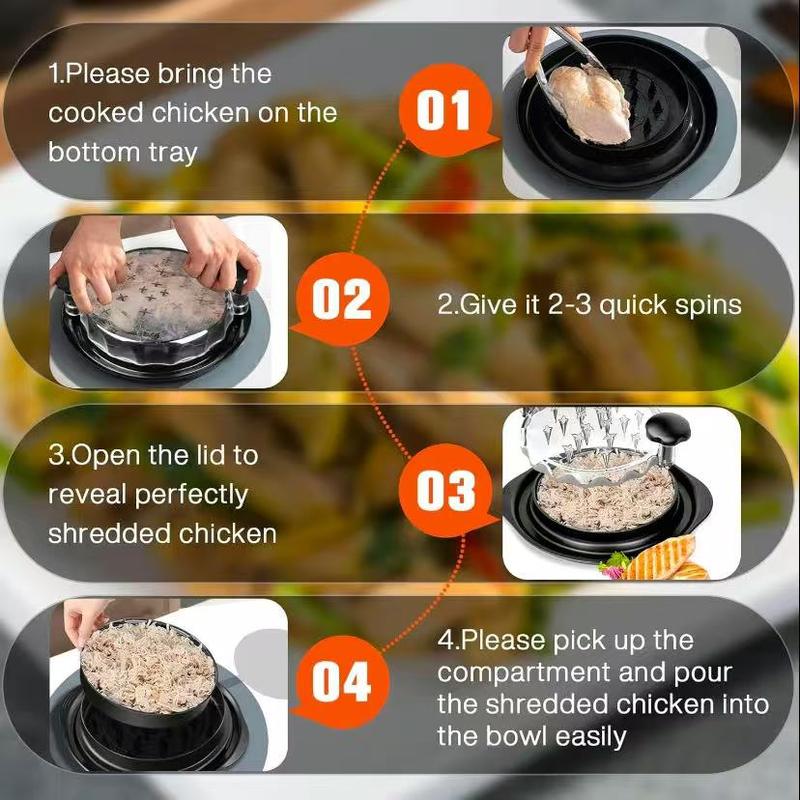 1.Please bring the cooked chicken on the bottom tray

01

02

2.Give it 2-3 quick spins

3.Open the lid to reveal perfectly shredded chicken

03

04

4.Please pick up the compartment and pour the shredded chicken into the bowl easily