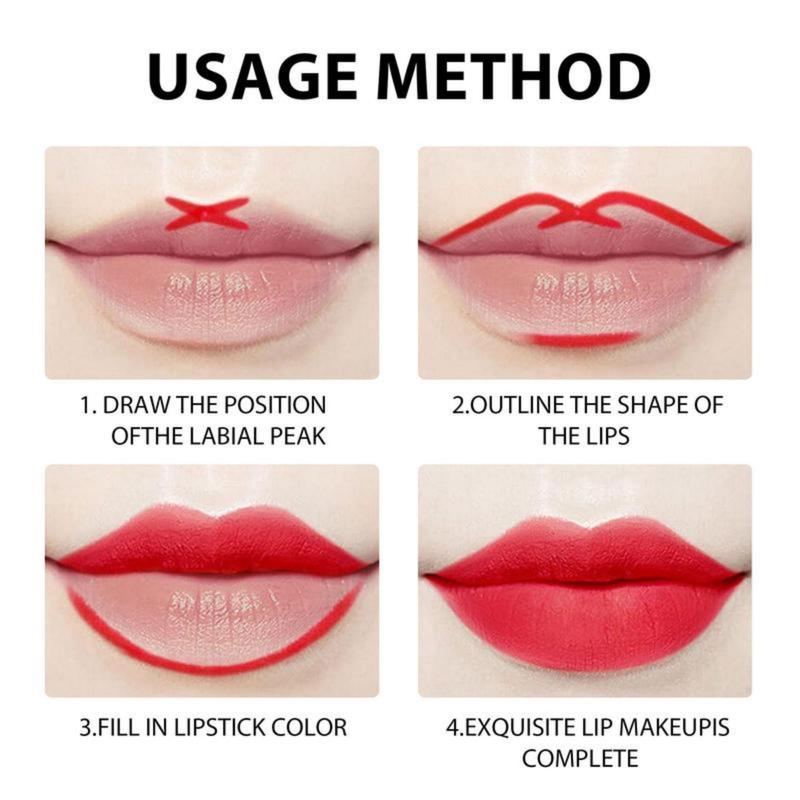 USAGE METHOD

1. DRAW THE POSITION OFTHE LABIAL PEAK

2.OUTLINE THE SHAPE OF THE LIPS

3.FILL IN LIPSTICK COLOR

4.EXQUISITE LIP MAKEUPIS COMPLETE