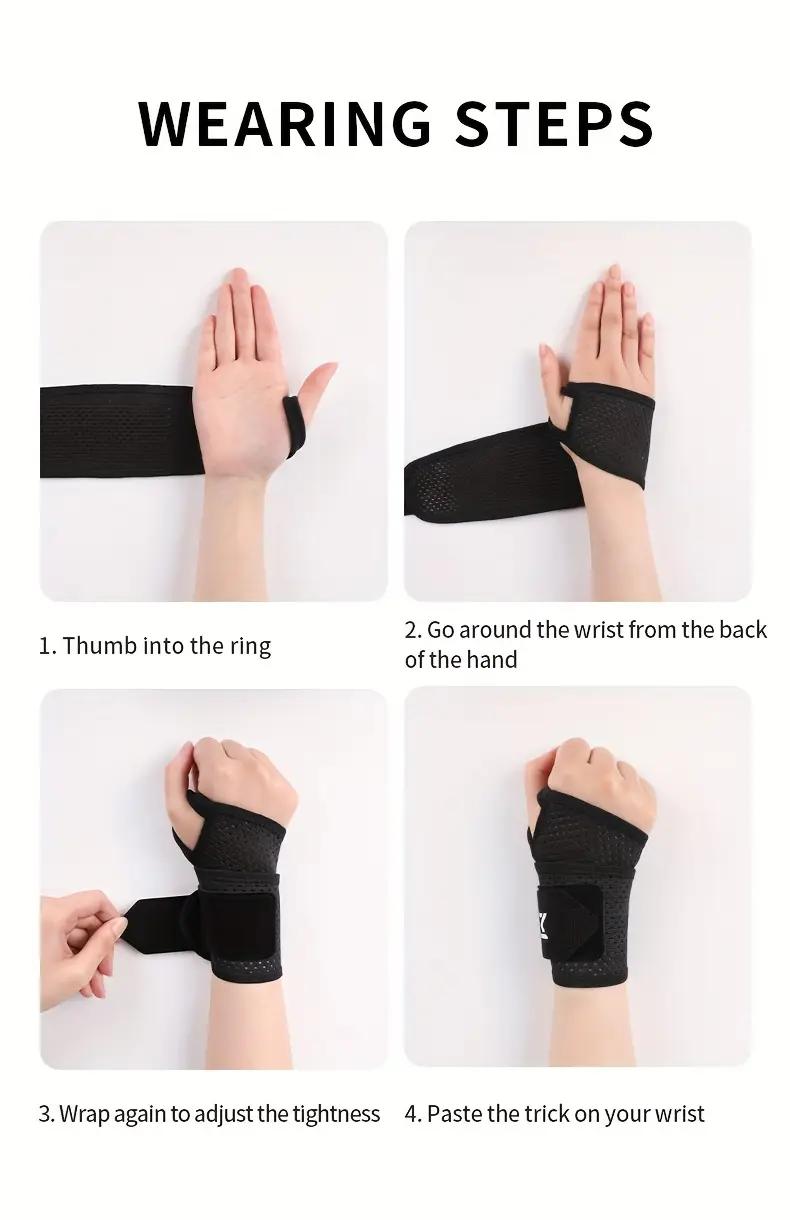 WEARING STEPS

1. Thumb into the ring

2. Go around the wrist from the back of the hand

3. Wrap again to adjust the tightness

4. Paste the trick on your wrist