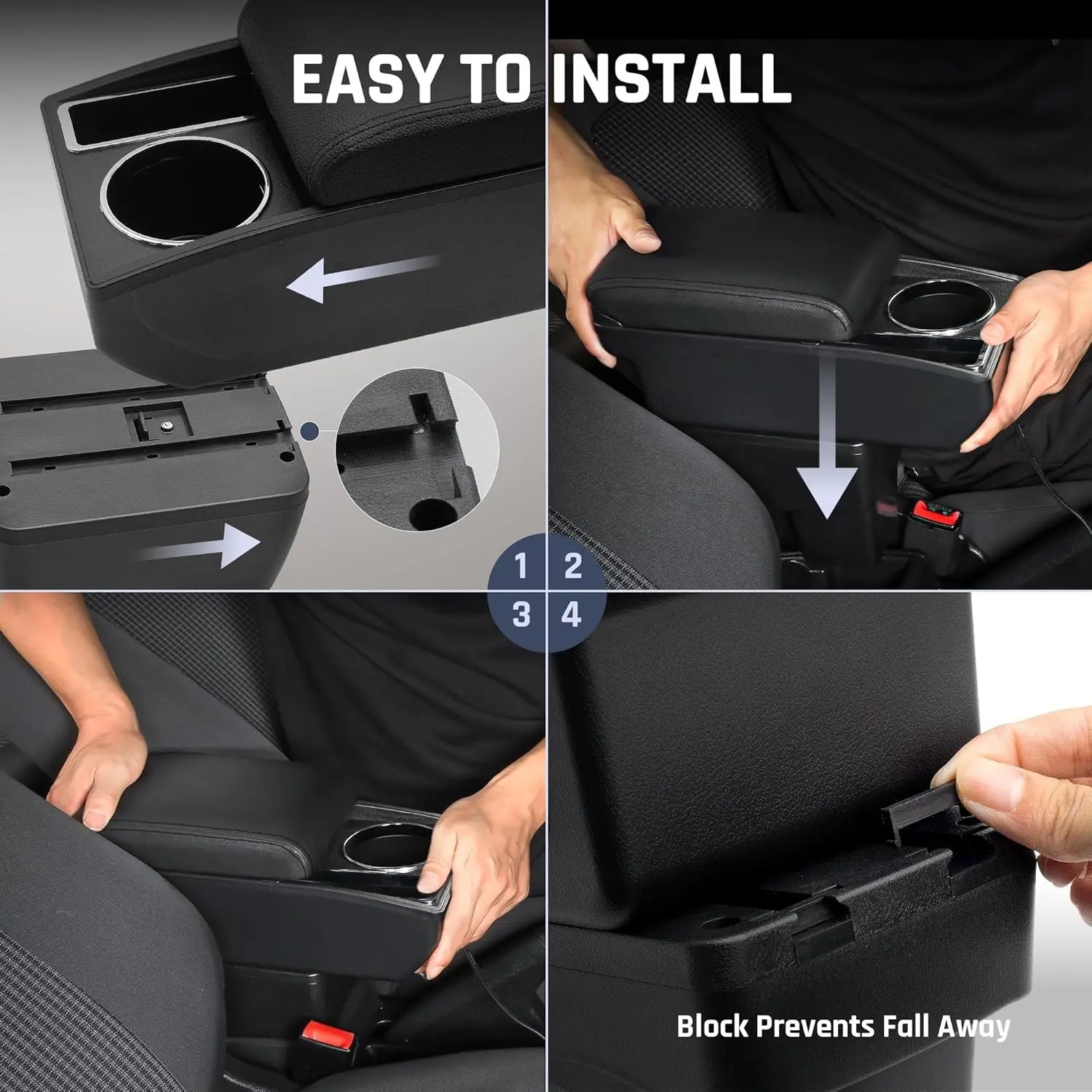 EASY TO INSTALL

1 2
3 4

Block Prevents Fall Away