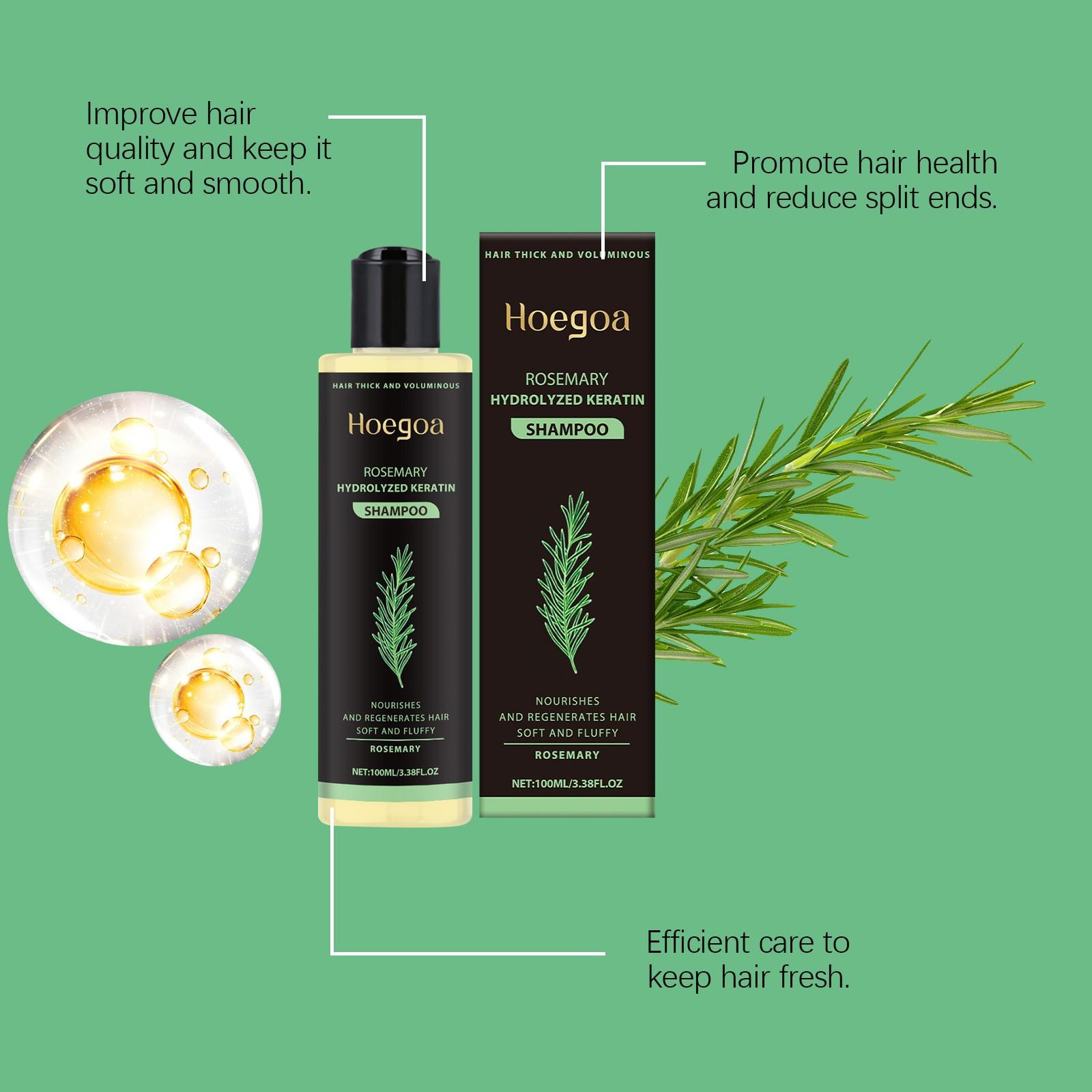 Improve hair quality and keep it soft and smooth.

Promote hair health and reduce split ends.

HAIR THICK AND VOLUMINOUS
Hoegoa
ROSEMARY
HYDROLYZED KERATIN
SHAMPOO
NOURISHES
AND REGENERATES HAIR
SOFT AND FLUFFY
ROSEMARY
NET:100ML/3.38FL.OZ

HAIR THICK AND VOLUMINOUS
Hoegoa
ROSEMARY
HYDROLYZED KERATIN
SHAMPOO
NOURISHES
AND REGENERATES HAIR
SOFT AND FLUFFY
ROSEMARY
NET:100ML/3.38FL.OZ

Efficient care to keep hair fresh.