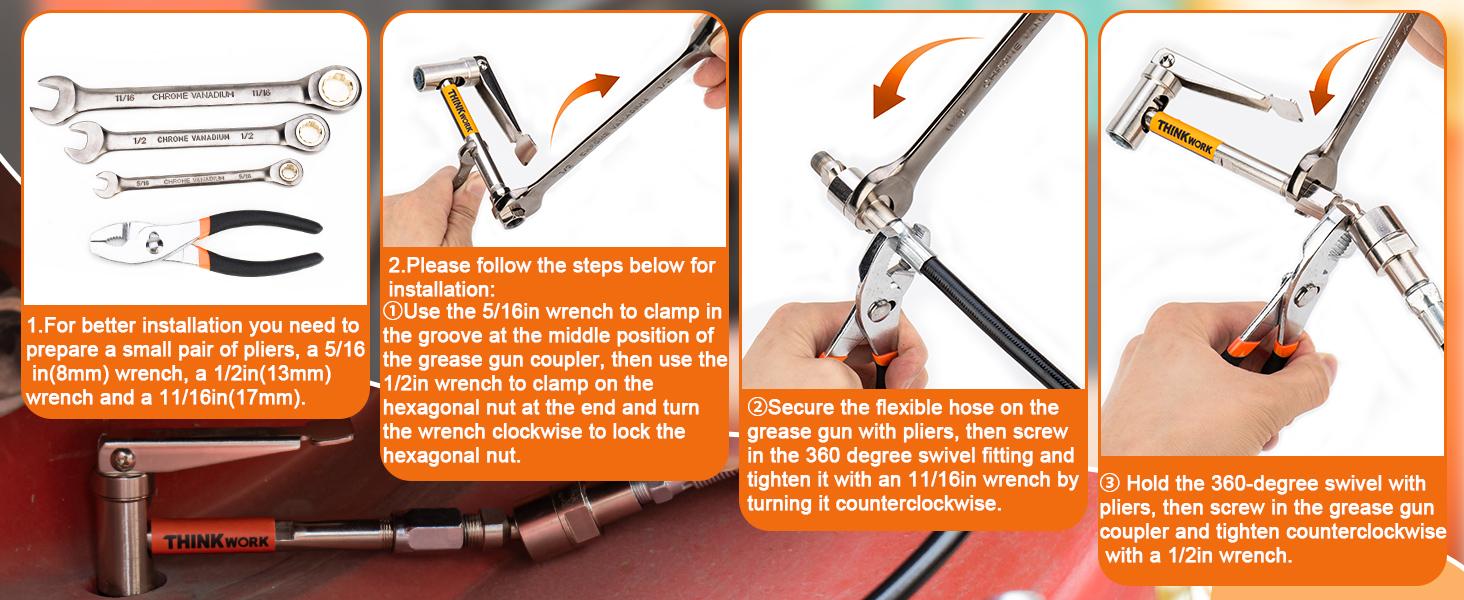 11/16 CHROME VANADIUM 11/16
1/2 CHROME VANADIUM 1/2
5/16 CHROME VANADIUM 5/16

1.For better installation you need to prepare a small pair of pliers, a 5/16 in(8mm) wrench, a 1/2in(13mm) wrench and a 11/16in(17mm).

THINKWORK

2.Please follow the steps below for installation:
①Use the 5/16in wrench to clamp in the groove at the middle position of the grease gun coupler, then use the 1/2in wrench to clamp on the hexagonal nut at the end and turn the wrench clockwise to lock the hexagonal nut.

②Secure the flexible hose on the grease gun with pliers, then screw in the 360 degree swivel fitting and tighten it with an 11/16in wrench by turning it counterclockwise.

THINKWORK

③ Hold the 360-degree swivel with pliers, then screw in the grease gun coupler and tighten counterclockwise with a 1/2in wrench.

THINKWORK