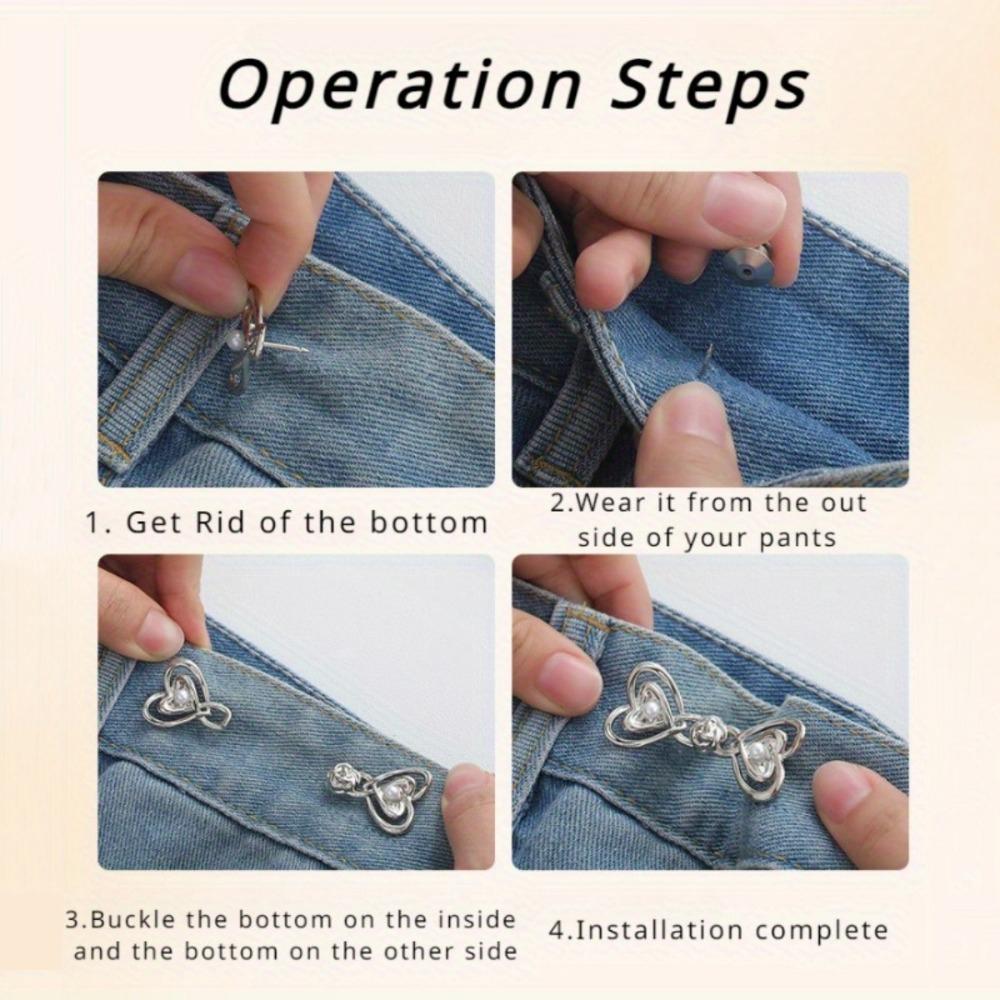 Operation Steps

1. Get Rid of the bottom

2.Wear it from the out side of your pants

3.Buckle the bottom on the inside and the bottom on the other side

4.Installation complete