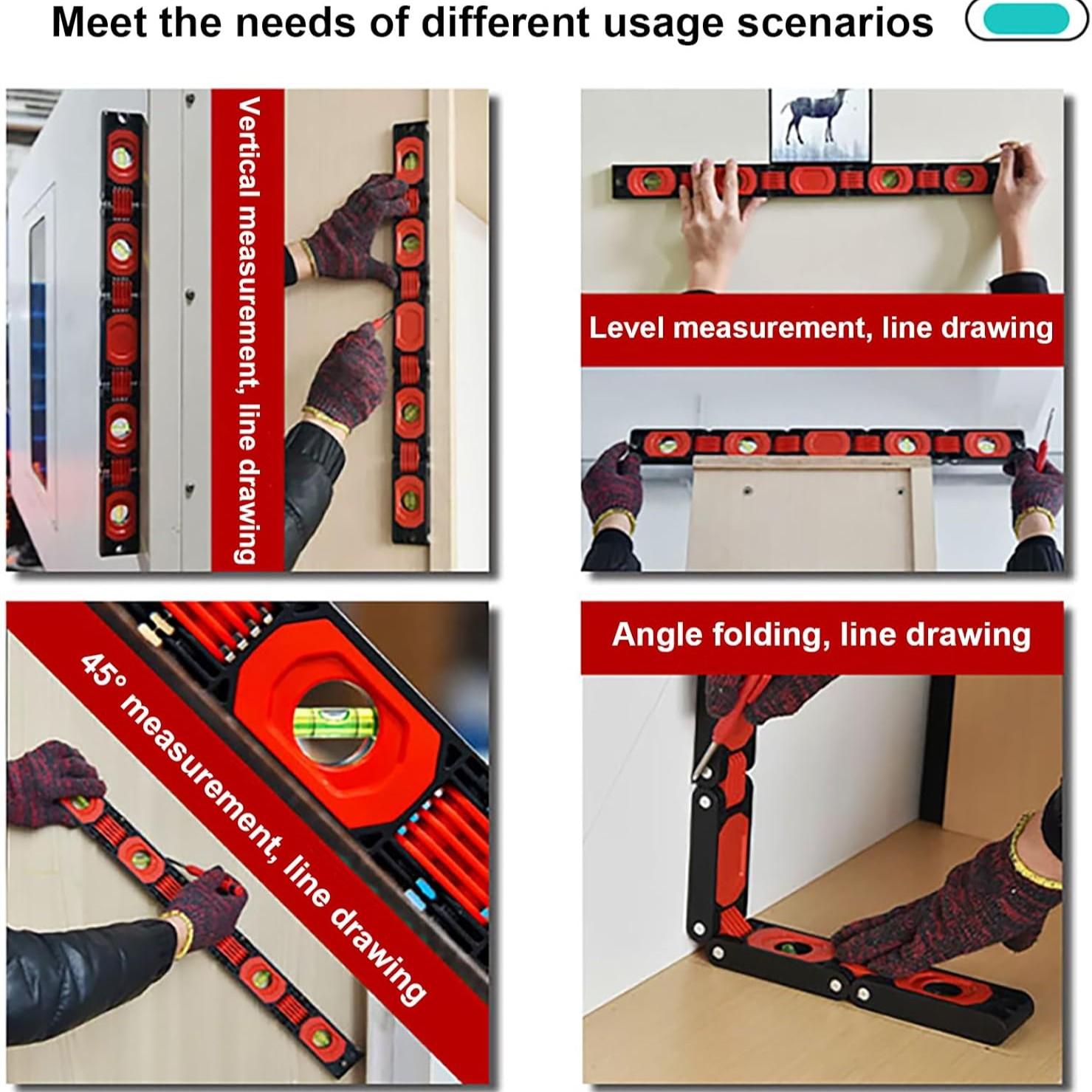 Meet the needs of different usage scenarios

Vertical measurement, line drawing

Level measurement, line drawing

45° measurement, line drawing

Angle folding, line drawing