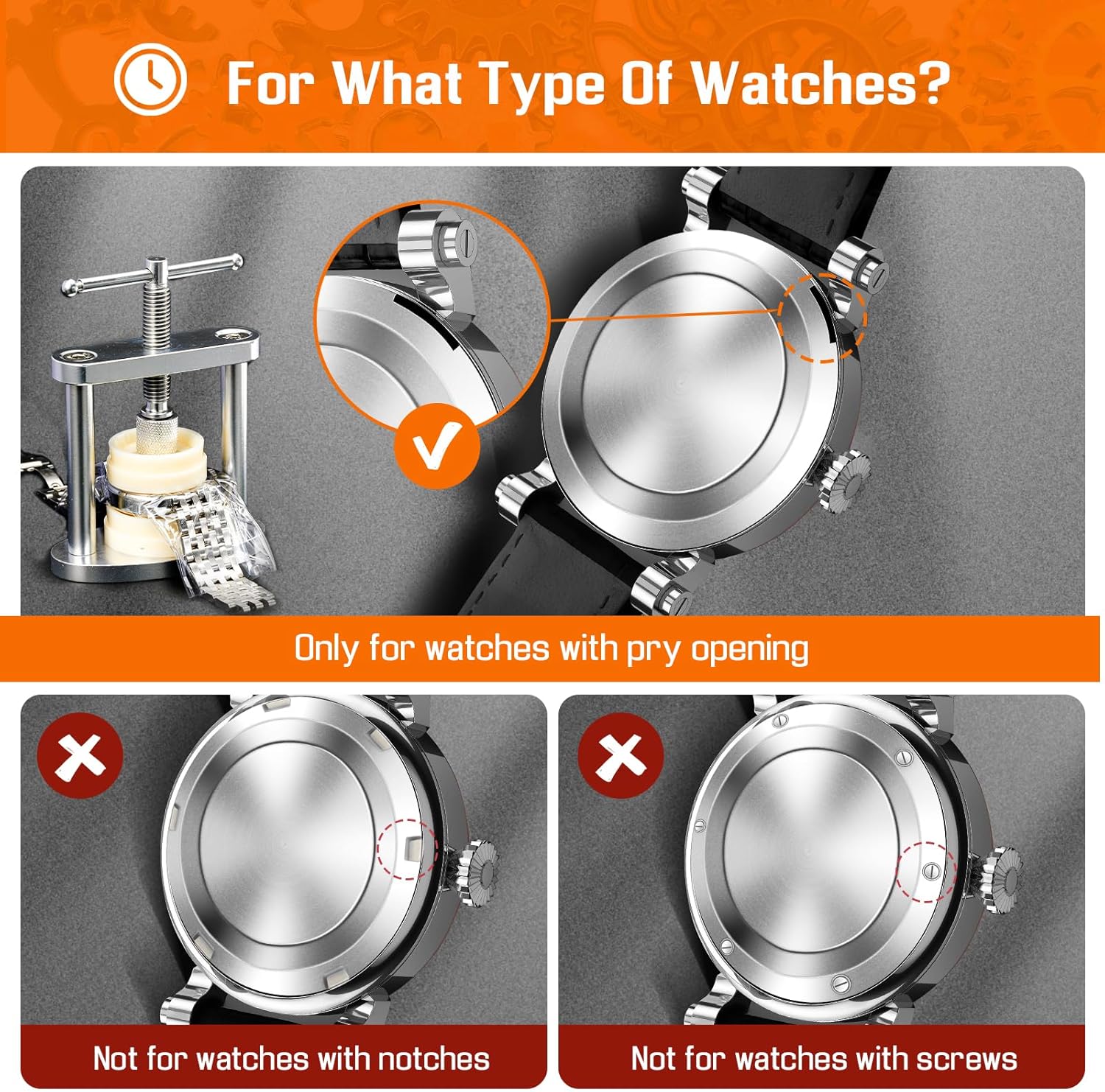 For What Type Of Watches?

Only for watches with pry opening

Not for watches with notches

Not for watches with screws