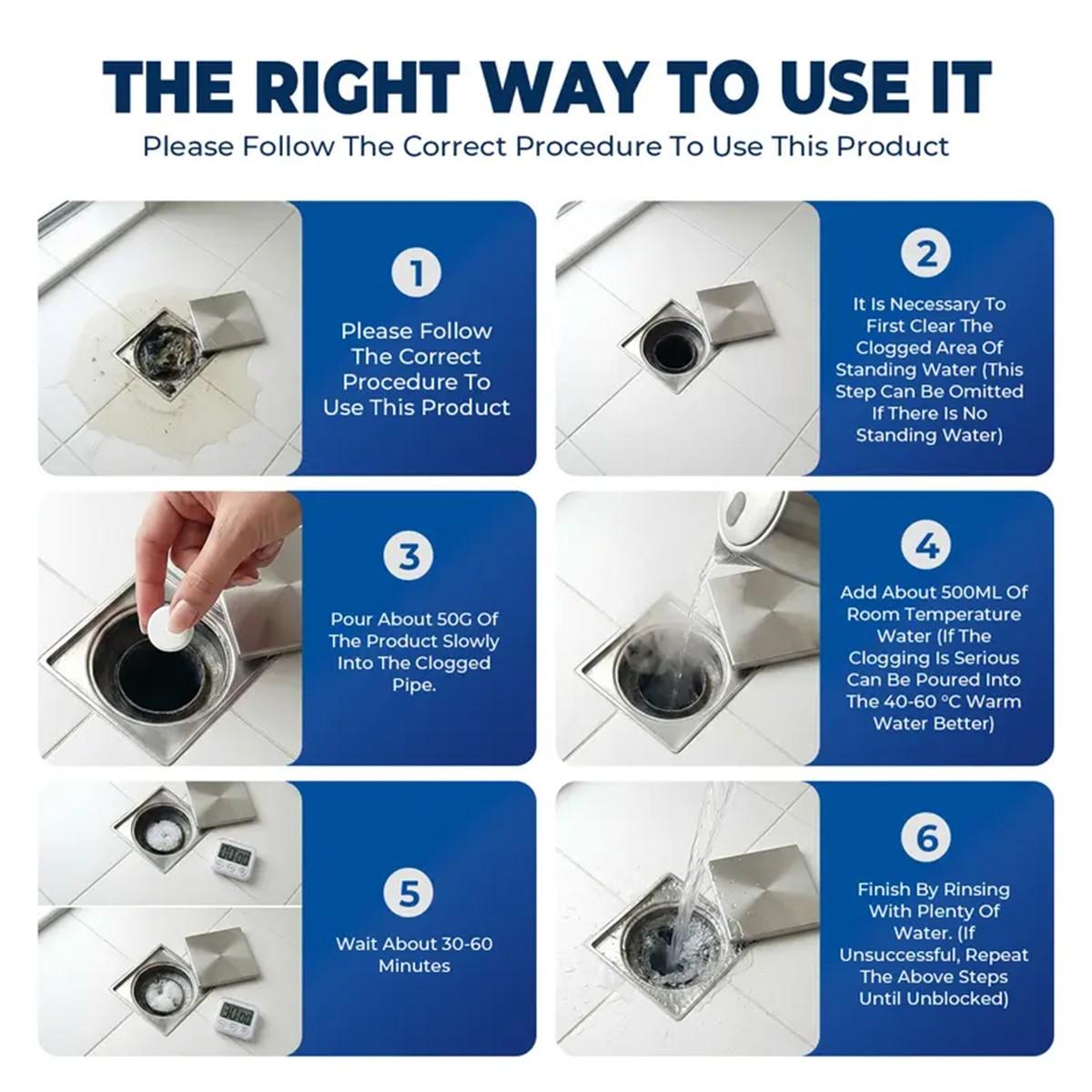 THE RIGHT WAY TO USE IT

Please Follow The Correct Procedure To Use This Product

1

Please Follow The Correct Procedure To Use This Product

2

It Is Necessary To First Clear The Clogged Area Of Standing Water (This Step Can Be Omitted If There Is No Standing Water)

3

Pour About 50G Of The Product Slowly Into The Clogged Pipe.

4

Add About 500ML Of Room Temperature Water (If The Clogging Is Serious Can Be Poured Into The 40-60 °C Warm Water Better)

5

Wait About 30-60 Minutes

6

Finish By Rinsing With Plenty Of Water. (If Unsuccessful, Repeat The Above Steps Until Unblocked)