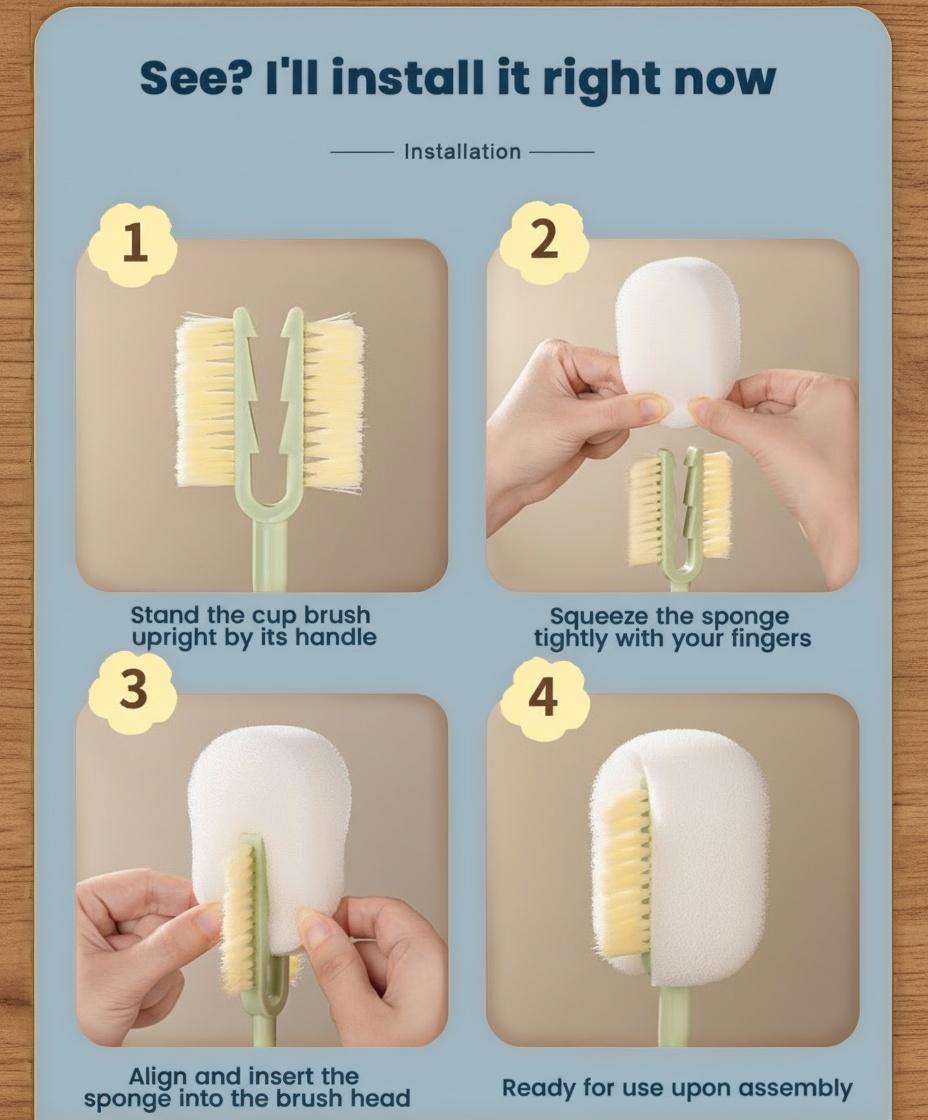 See? I'll install it right now

Installation

1

Stand the cup brush upright by its handle

2

Squeeze the sponge tightly with your fingers

3

Align and insert the sponge into the brush head

4

Ready for use upon assembly