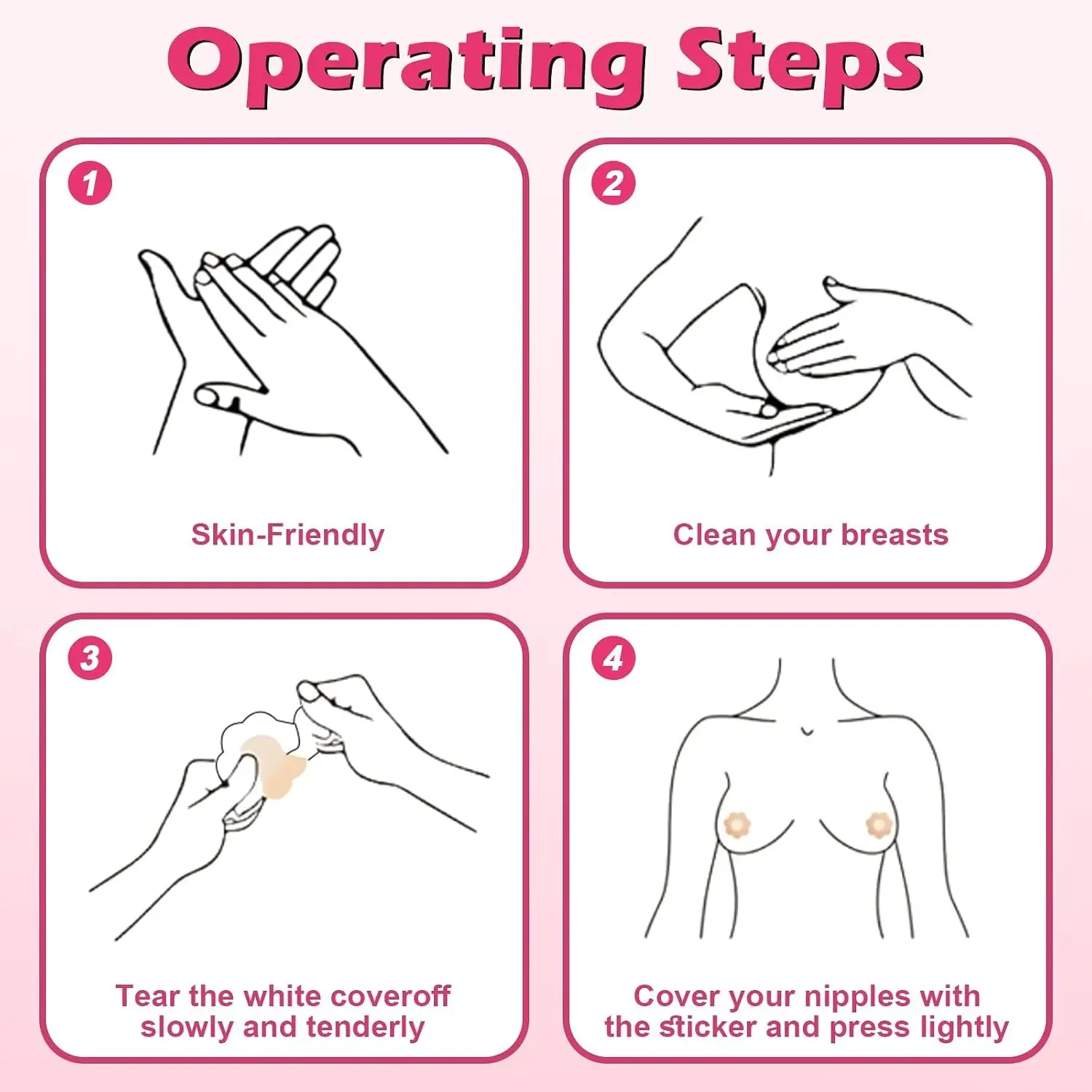 Operating Steps

1

Skin-Friendly

2

Clean your breasts

3

Tear the white coveroff slowly and tenderly

4

Cover your nipples with the sticker and press lightly