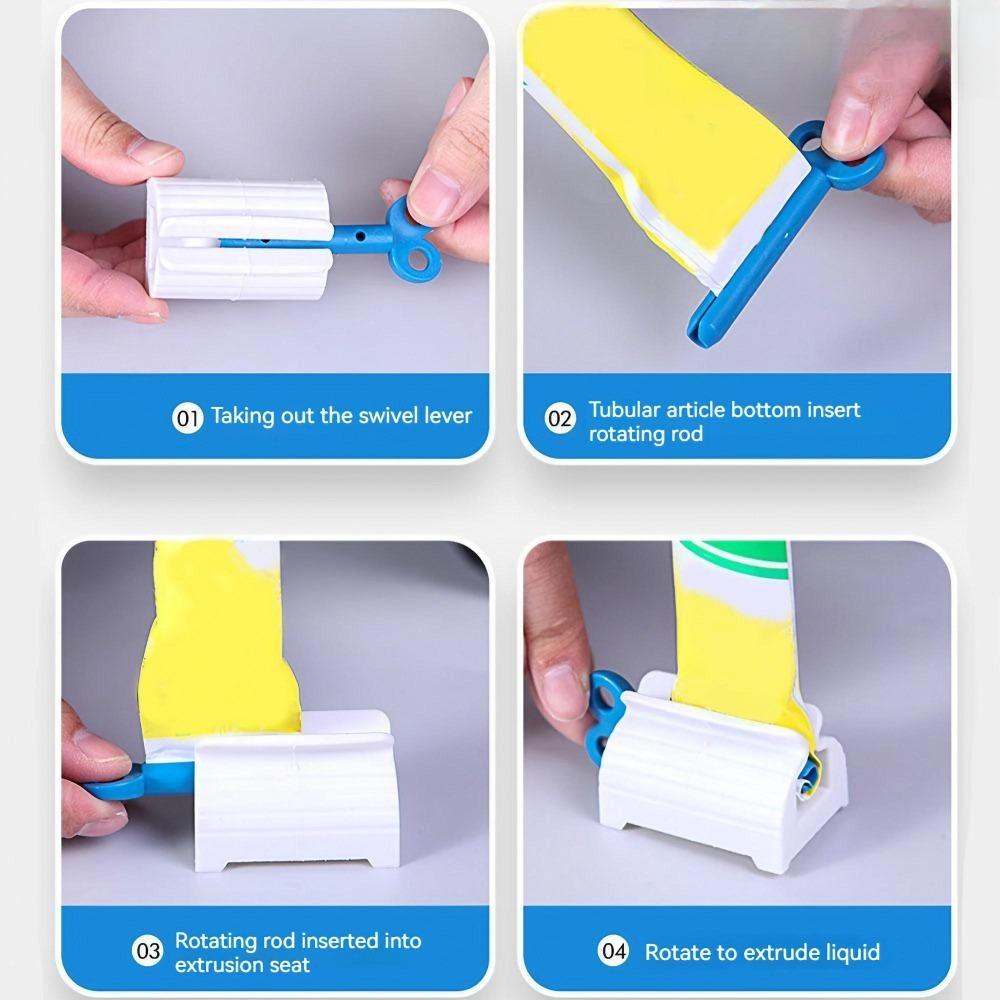 01 Taking out the swivel lever

02 Tubular article bottom insert rotating rod

03 Rotating rod inserted into extrusion seat

04 Rotate to extrude liquid