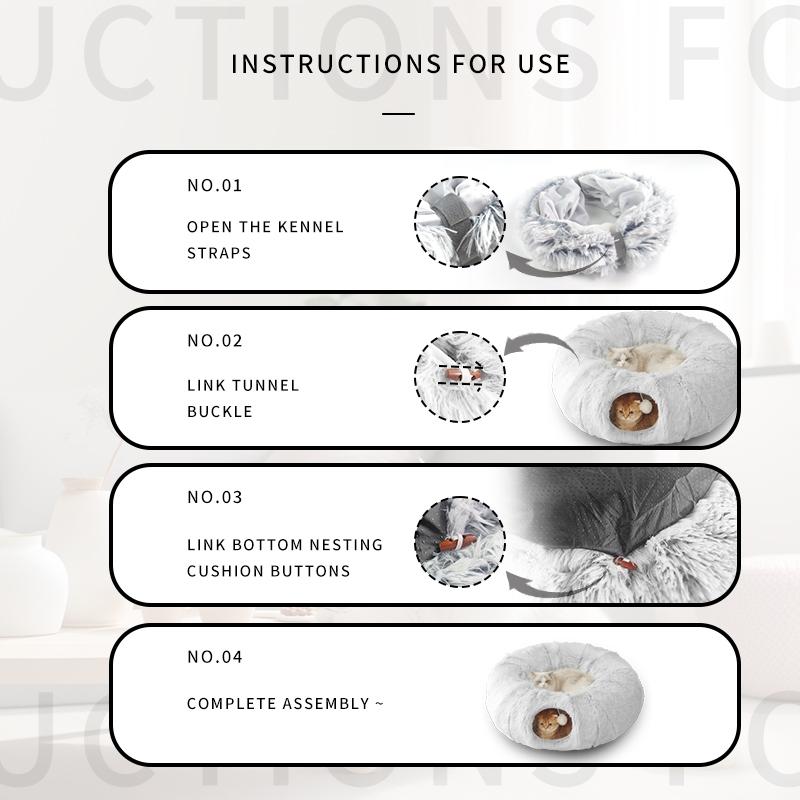 UCTIONS FO

INSTRUCTIONS FOR USE

NO.01

OPEN THE KENNEL STRAPS

NO.02

LINK TUNNEL BUCKLE

NO.03

LINK BOTTOM NESTING CUSHION BUTTONS

NO.04

COMPLETE ASSEMBLY ~

UCTIONS FO