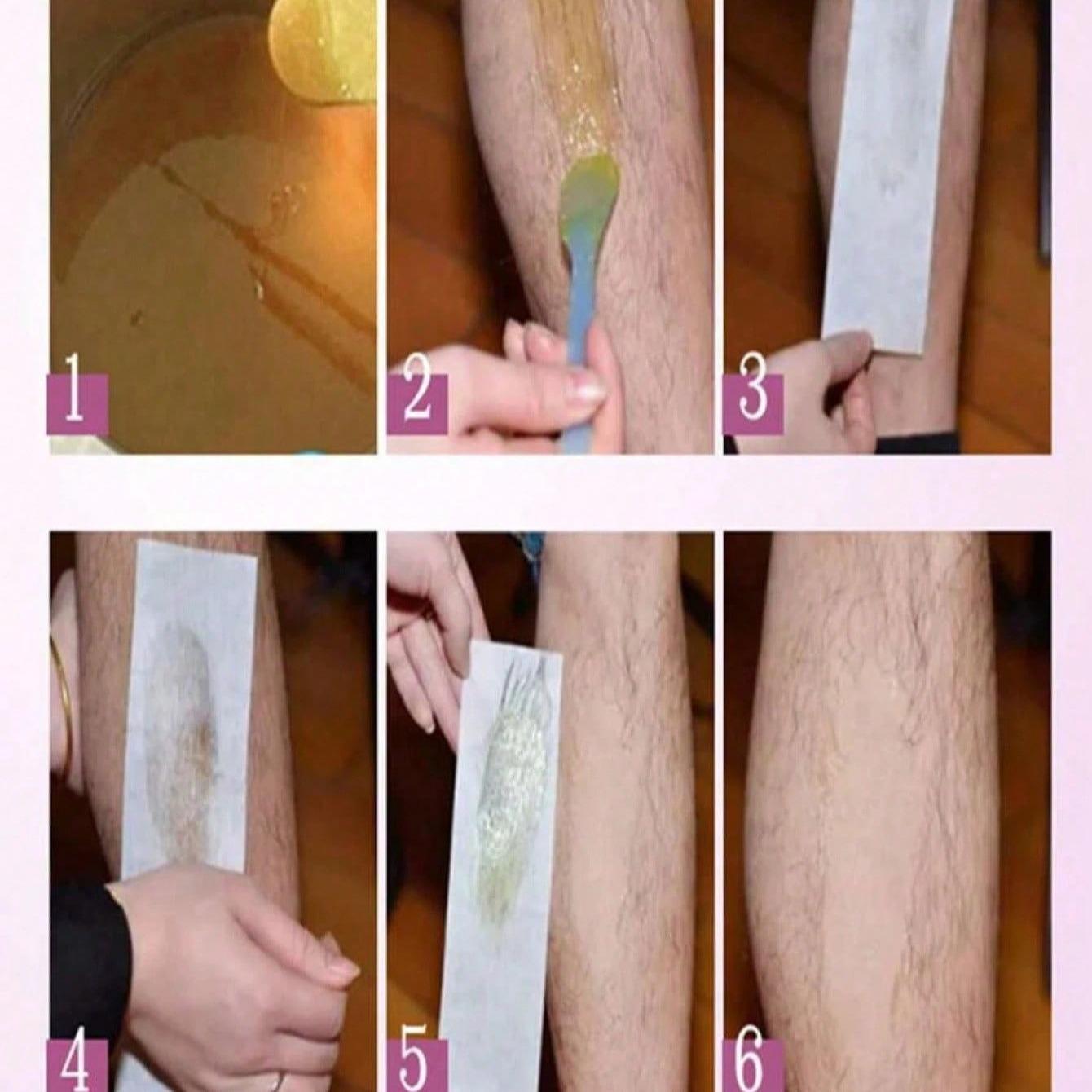 1
2
3
4
5
6