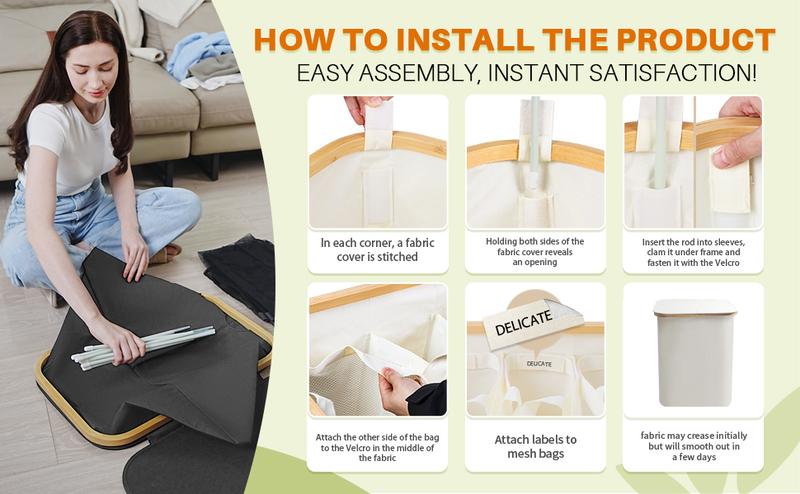 HOW TO INSTALL THE PRODUCT
EASY ASSEMBLY, INSTANT SATISFACTION!

In each corner, a fabric cover is stitched

Holding both sides of the fabric cover reveals an opening

Insert the rod into sleeves, clam it under frame and fasten it with the Velcro

Attach the other side of the bag to the Velcro in the middle of the fabric

DELICATE

DELICATE

Attach labels to mesh bags

fabric may crease initially but will smooth out in a few days