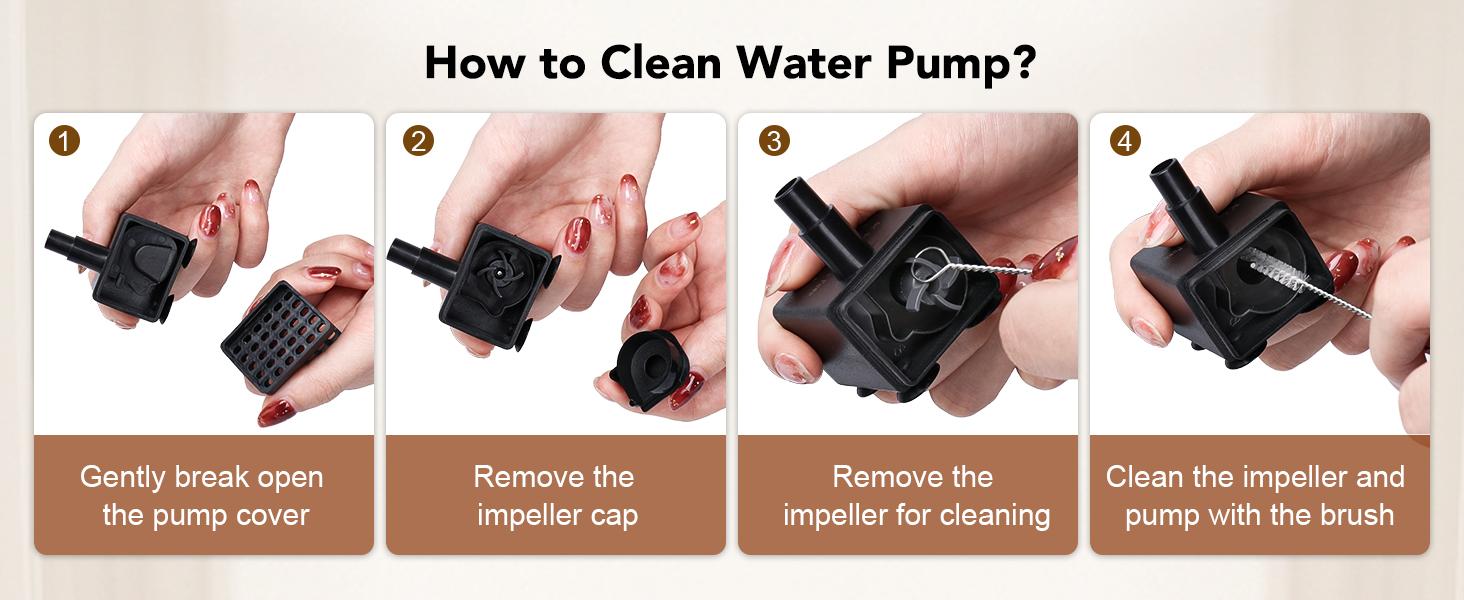 How to Clean Water Pump?

1
Gently break open the pump cover

2
Remove the impeller cap

3
Remove the impeller for cleaning

4
Clean the impeller and pump with the brush