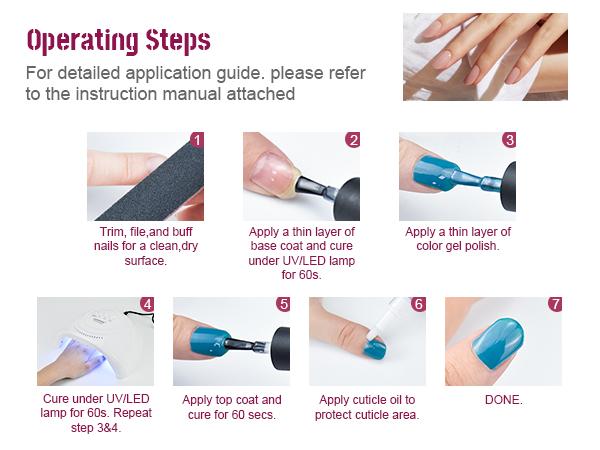 Operating Steps

For detailed application guide. please refer to the instruction manual attached

1
Trim, file,and buff nails for a clean,dry surface.

2
Apply a thin layer of base coat and cure under UV/LED lamp for 60s.

3
Apply a thin layer of color gel polish.

4
Cure under UV/LED lamp for 60s. Repeat step 3&4.

5
Apply top coat and cure for 60 secs.

6
Apply cuticle oil to protect cuticle area.

7
DONE.