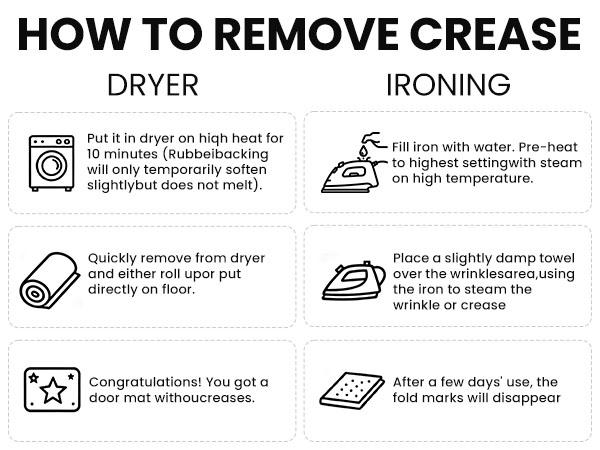 HOW TO REMOVE CREASE

DRYER

Put it in dryer on hiqh heat for 10 minutes (Rubbeibacking will only temporarily soften slightlybut does not melt).

Quickly remove from dryer and either roll upor put directly on floor.

Congratulations! You got a door mat withoucreases.

IRONING

Fill iron with water. Pre-heat to highest settingwith steam on high temperature.

Place a slightly damp towel over the wrinklesarea,using the iron to steam the wrinkle or crease

After a few days' use, the fold marks will disappear