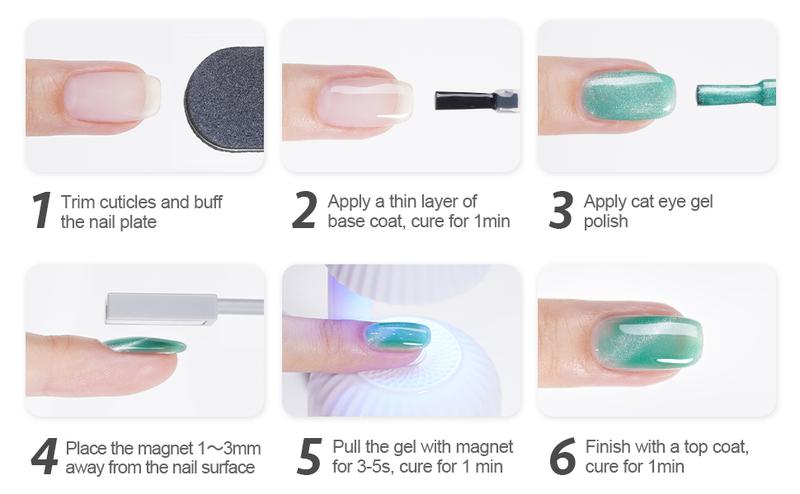 1 Trim cuticles and buff the nail plate

2 Apply a thin layer of base coat, cure for 1min

3 Apply cat eye gel polish

4 Place the magnet 1～3mm away from the nail surface

5 Pull the gel with magnet for 3-5s, cure for 1 min

6 Finish with a top coat, cure for 1min