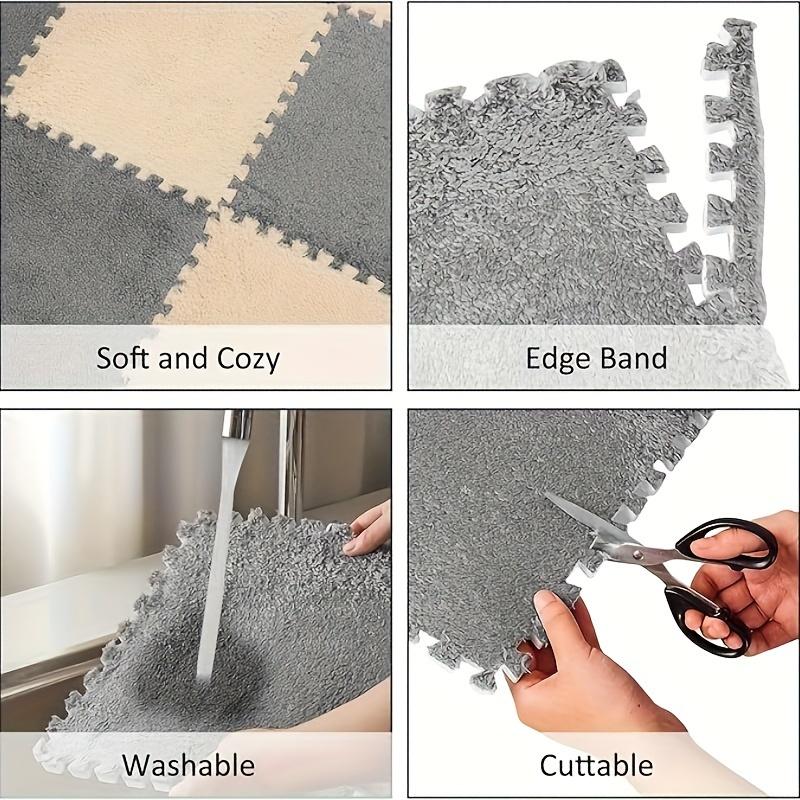 Soft and Cozy

Edge Band

Washable

Cuttable