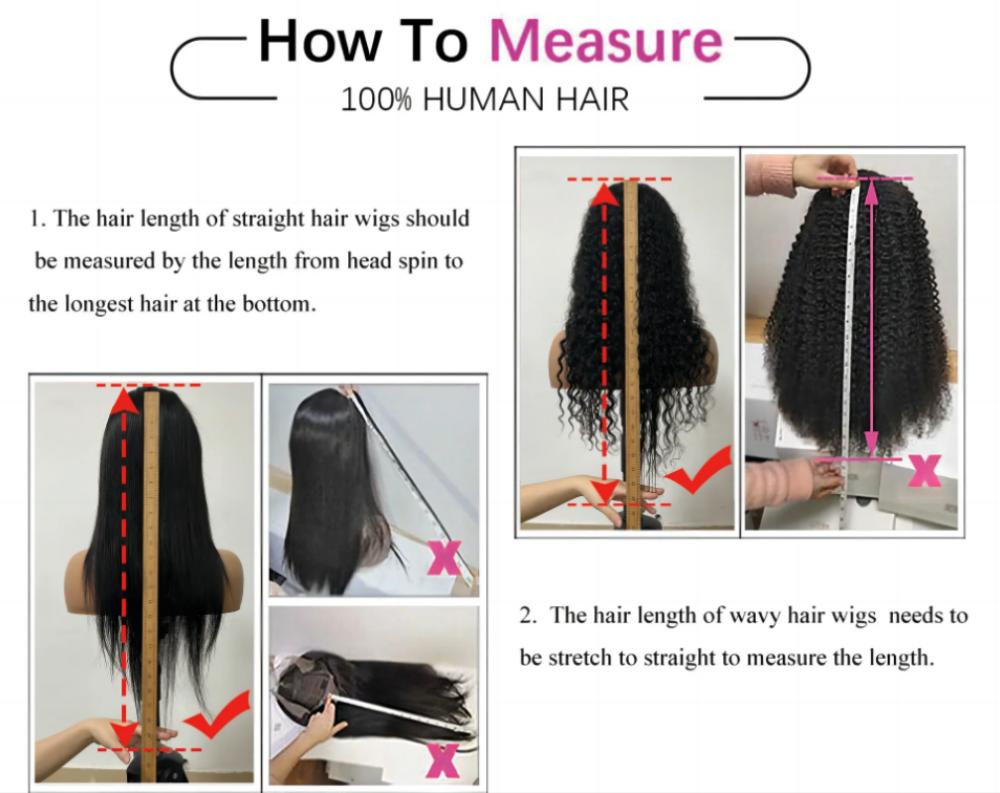 How To Measure

100% HUMAN HAIR

1. The hair length of straight hair wigs should be measured by the length from head spin to the longest hair at the bottom.

2. The hair length of wavy hair wigs needs to be stretch to straight to measure the length.