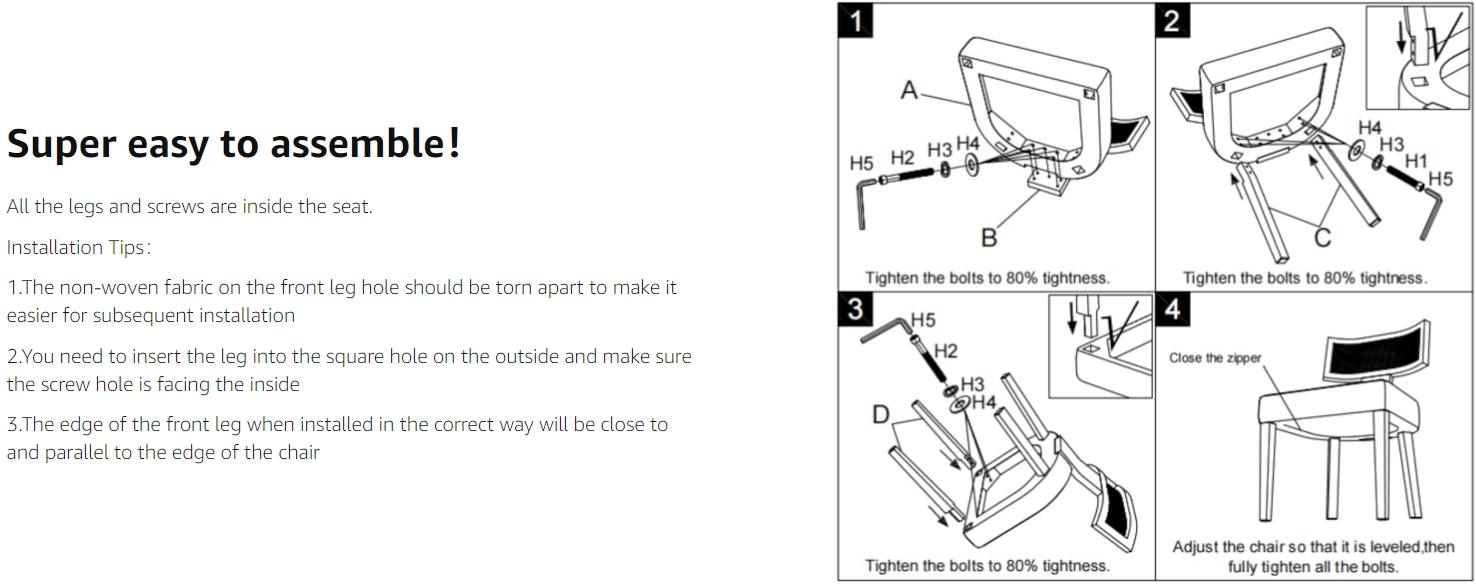 Super easy to assemble!

All the legs and screws are inside the seat.

Installation Tips:

1.The non-woven fabric on the front leg hole should be torn apart to make it easier for subsequent installation

2.You need to insert the leg into the square hole on the outside and make sure the screw hole is facing the inside

3.The edge of the front leg when installed in the correct way will be close to and parallel to the edge of the chair

1

A

H5 H2 H3 H4

B

Tighten the bolts to 80% tightness.

2

H4 H3 H1 H5

C

Tighten the bolts to 80% tightness.

3

H5

H2

H3

H4

D

Tighten the bolts to 80% tightness.

4

Close the zipper

Adjust the chair so that it is leveled,then fully tighten all the bolts.