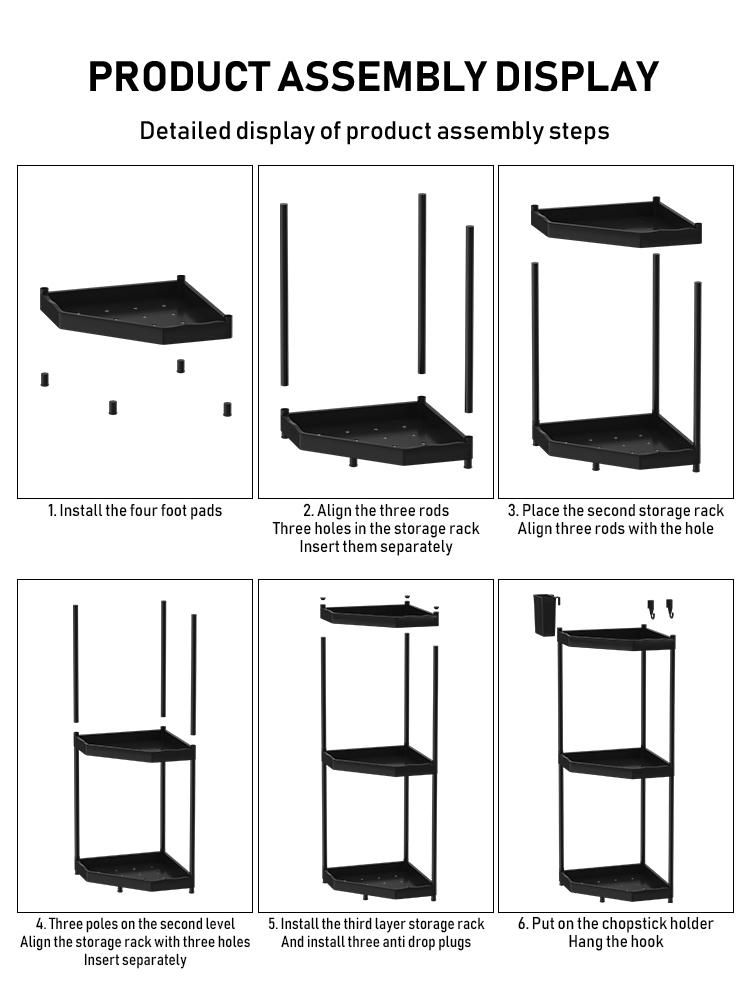 PRODUCT ASSEMBLY DISPLAY

Detailed display of product assembly steps

1. Install the four foot pads

2. Align the three rods
Three holes in the storage rack
Insert them separately

3. Place the second storage rack
Align three rods with the hole

4. Three poles on the second level
Align the storage rack with three holes
Insert separately

5. Install the third layer storage rack
And install three anti drop plugs

6. Put on the chopstick holder
Hang the hook