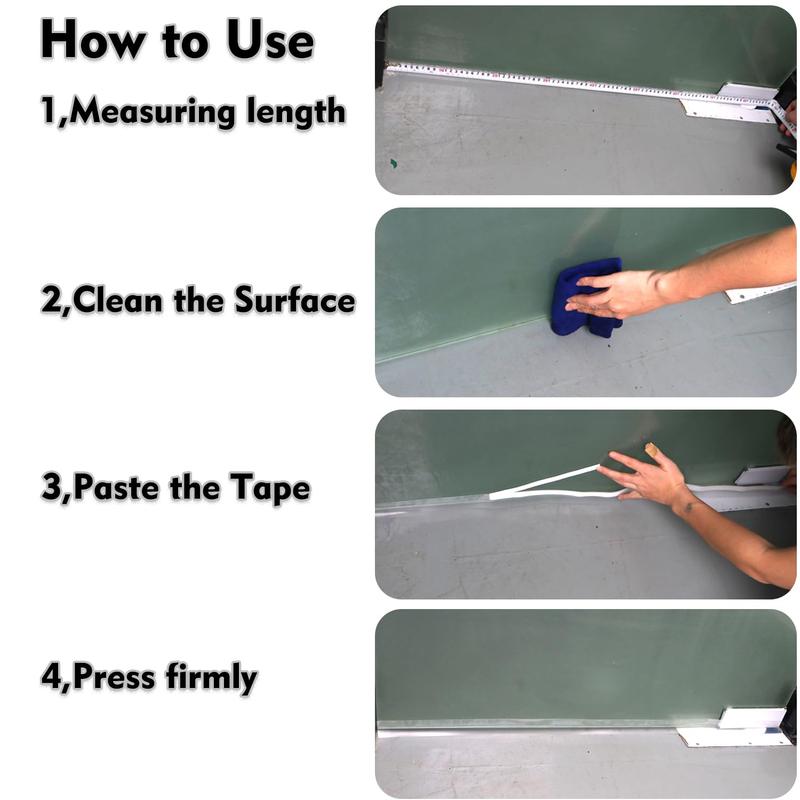 How to Use

1,Measuring length

2,Clean the Surface

3,Paste the Tape

4,Press firmly