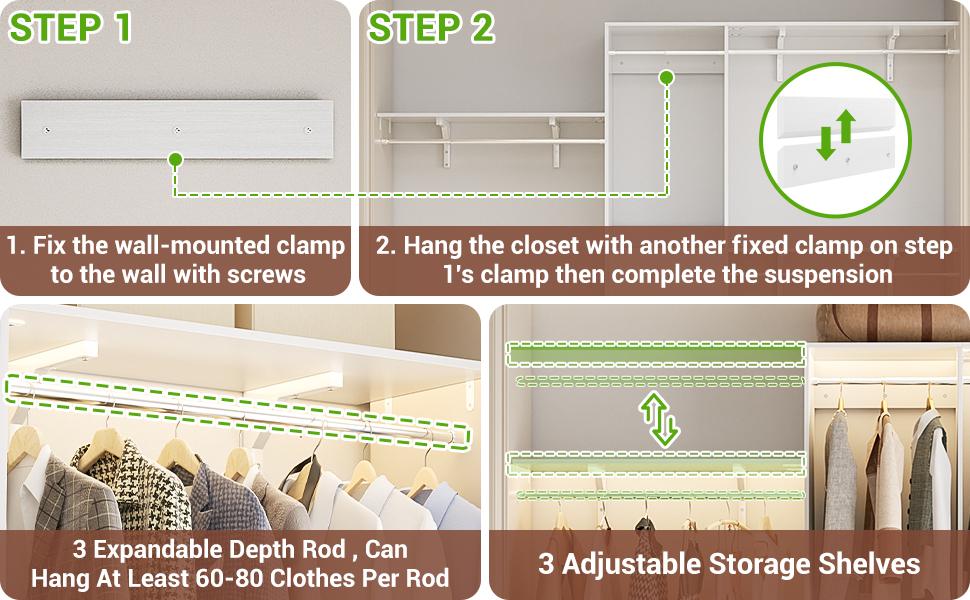 STEP 1

1. Fix the wall-mounted clamp to the wall with screws

STEP 2

2. Hang the closet with another fixed clamp on step 1's clamp then complete the suspension

3 Expandable Depth Rod , Can Hang At Least 60-80 Clothes Per Rod

3 Adjustable Storage Shelves