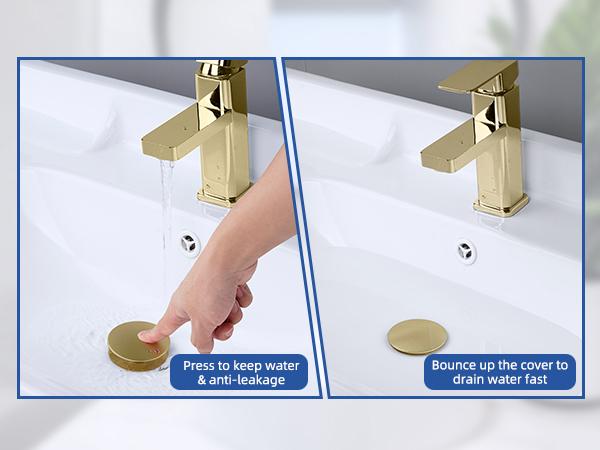 Press to keep water & anti-leakage

Bounce up the cover to drain water fast