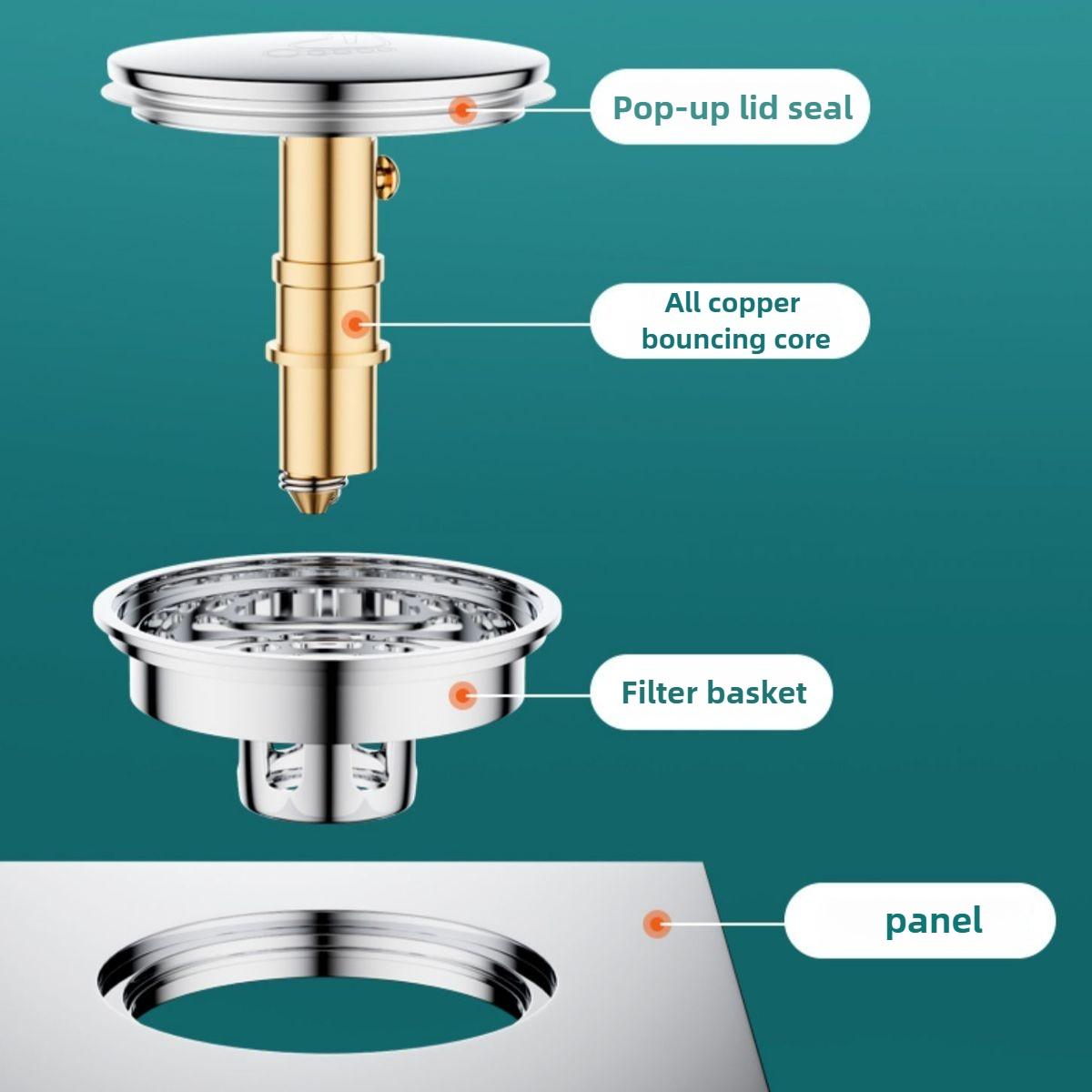 Pop-up lid seal

All copper bouncing core

Filter basket

panel