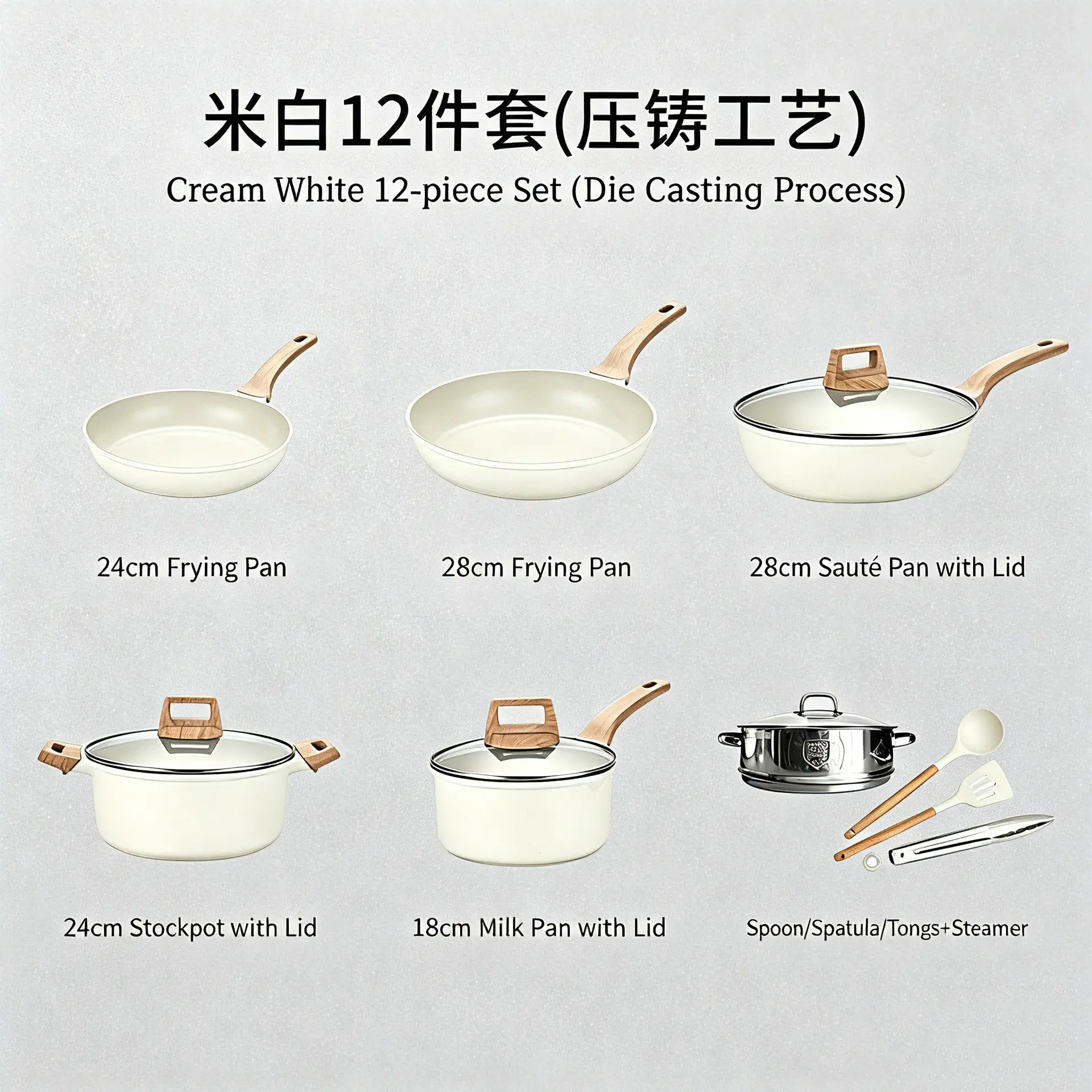 米白12件套(压铸工艺)

Cream White 12-piece Set (Die Casting Process)

24cm Frying Pan

28cm Frying Pan

28cm Sauté Pan with Lid

24cm Stockpot with Lid

18cm Milk Pan with Lid

Spoon/Spatula/Tongs+Steamer