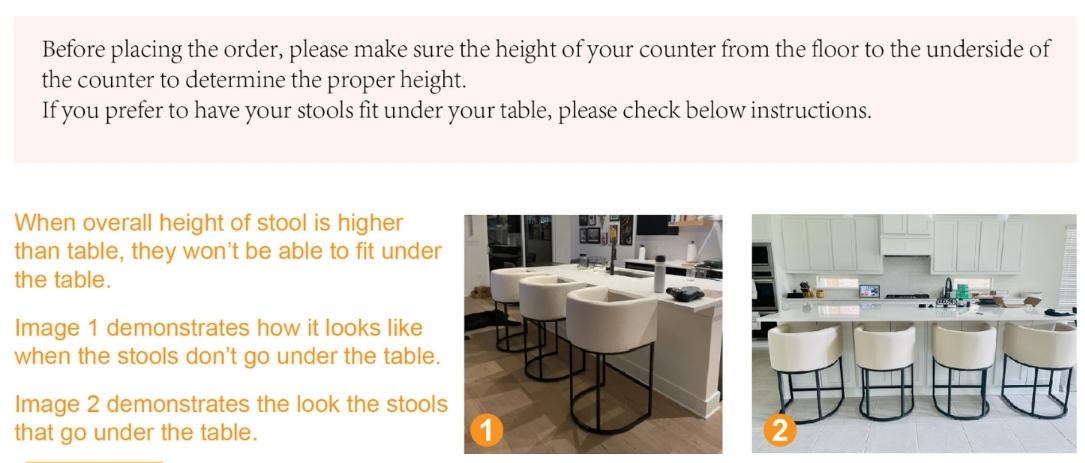 Before placing the order, please make sure the height of your counter from the floor to the underside of the counter to determine the proper height.
If you prefer to have your stools fit under your table, please check below instructions.

When overall height of stool is higher than table, they won't be able to fit under the table.

Image 1 demonstrates how it looks like when the stools don't go under the table.

Image 2 demonstrates the look the stools that go under the table.

1

2