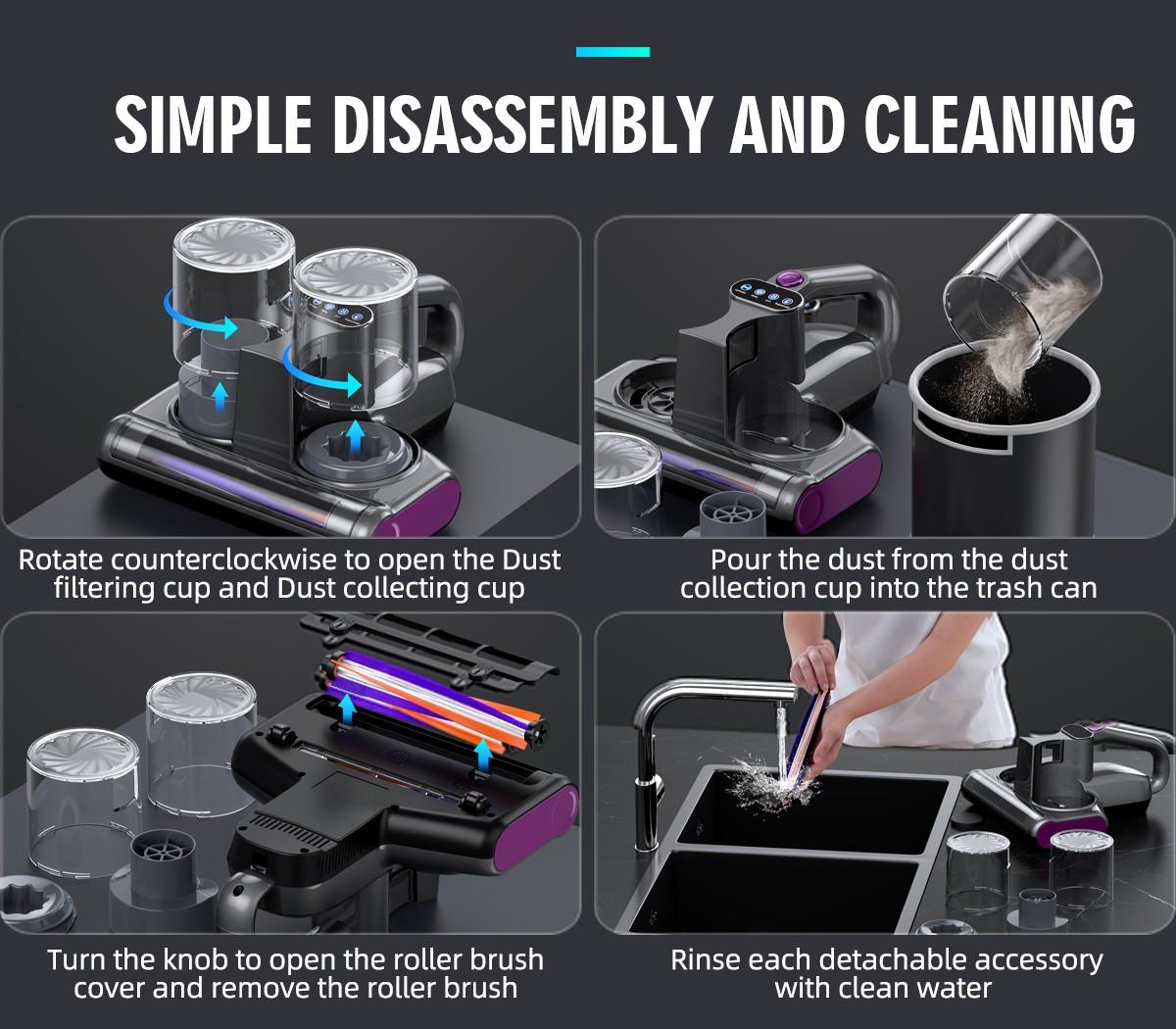 SIMPLE DISASSEMBLY AND CLEANING

Rotate counterclockwise to open the Dust filtering cup and Dust collecting cup

Pour the dust from the dust collection cup into the trash can

Turn the knob to open the roller brush cover and remove the roller brush

Rinse each detachable accessory with clean water