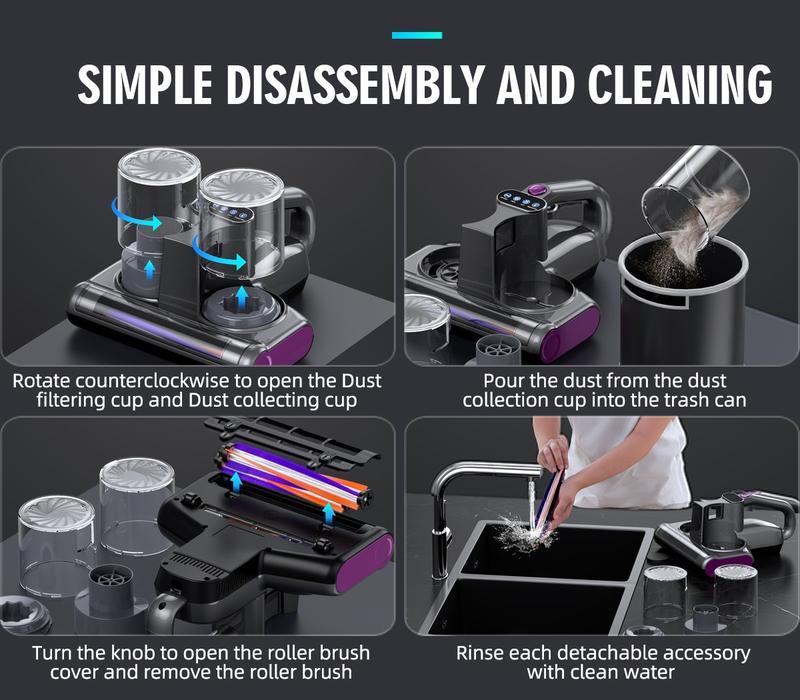 SIMPLE DISASSEMBLY AND CLEANING

Rotate counterclockwise to open the Dust filtering cup and Dust collecting cup

Pour the dust from the dust collection cup into the trash can

Turn the knob to open the roller brush cover and remove the roller brush

Rinse each detachable accessory with clean water