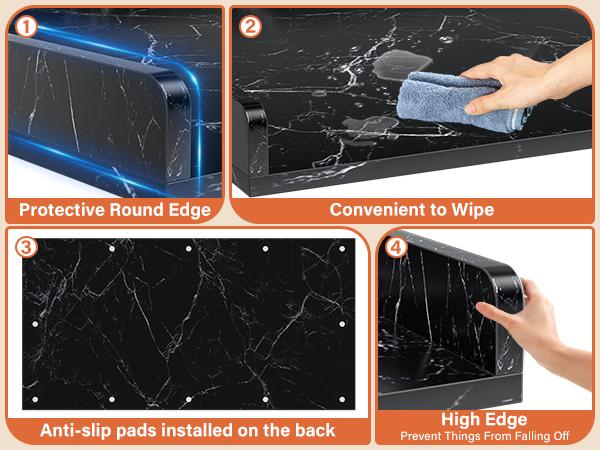 1
Protective Round Edge

2
Convenient to Wipe

3
Anti-slip pads installed on the back

4
High Edge
Prevent Things From Falling Off