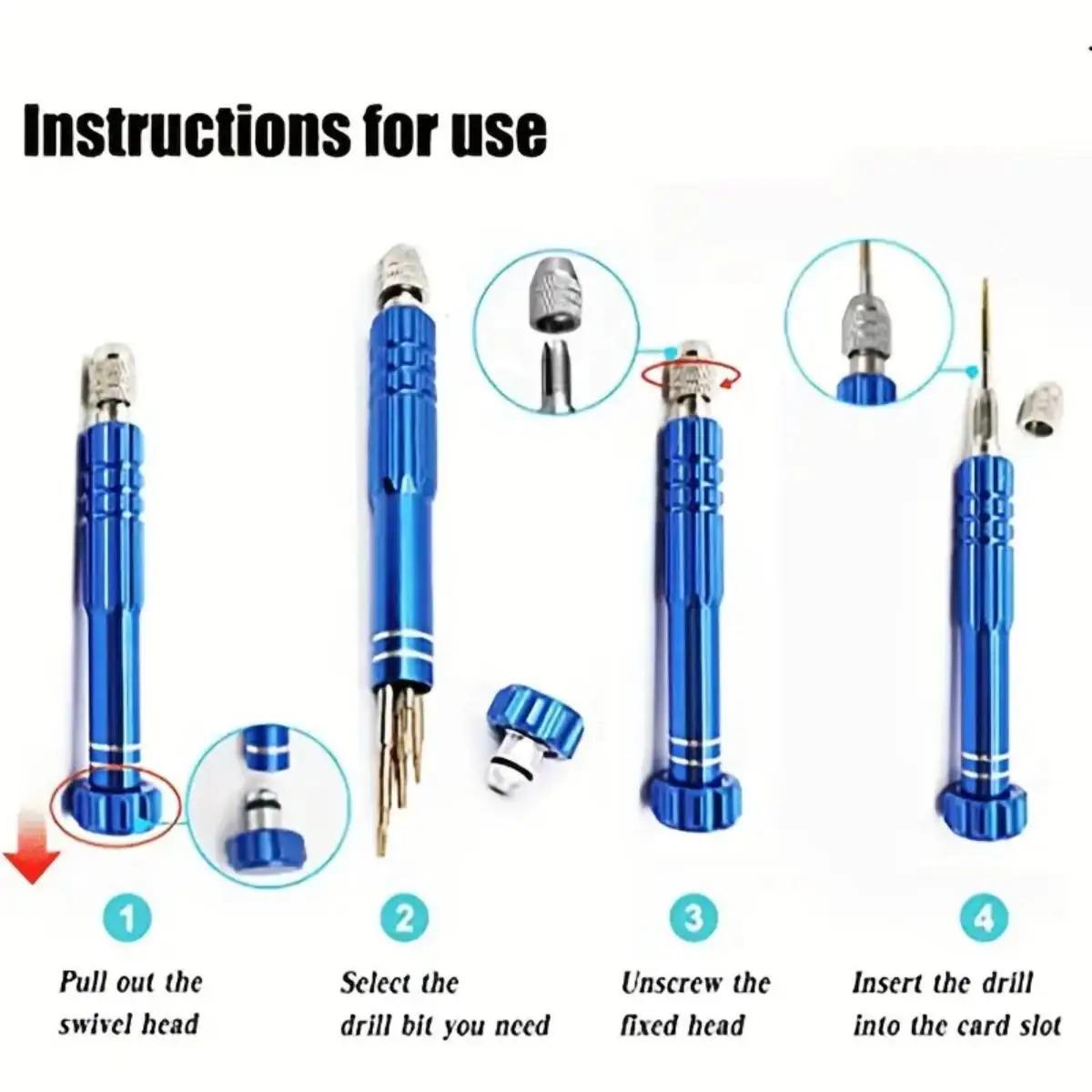 Instructions for use

1

Pull out the swivel head

2

Select the drill bit you need

3

Unscrew the fixed head

4

Insert the drill into the card slot