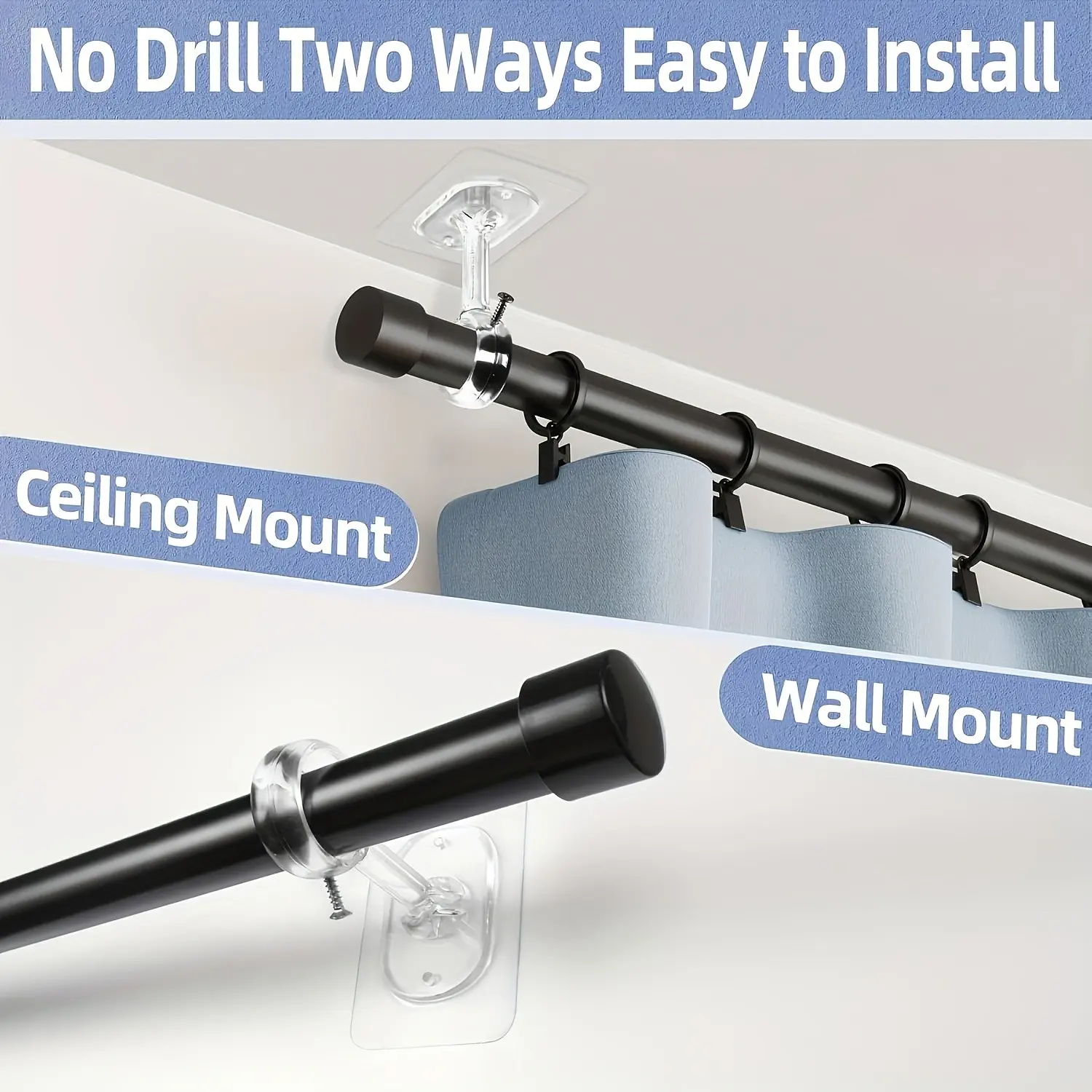 No Drill Two Ways Easy to Install

Ceiling Mount

Wall Mount