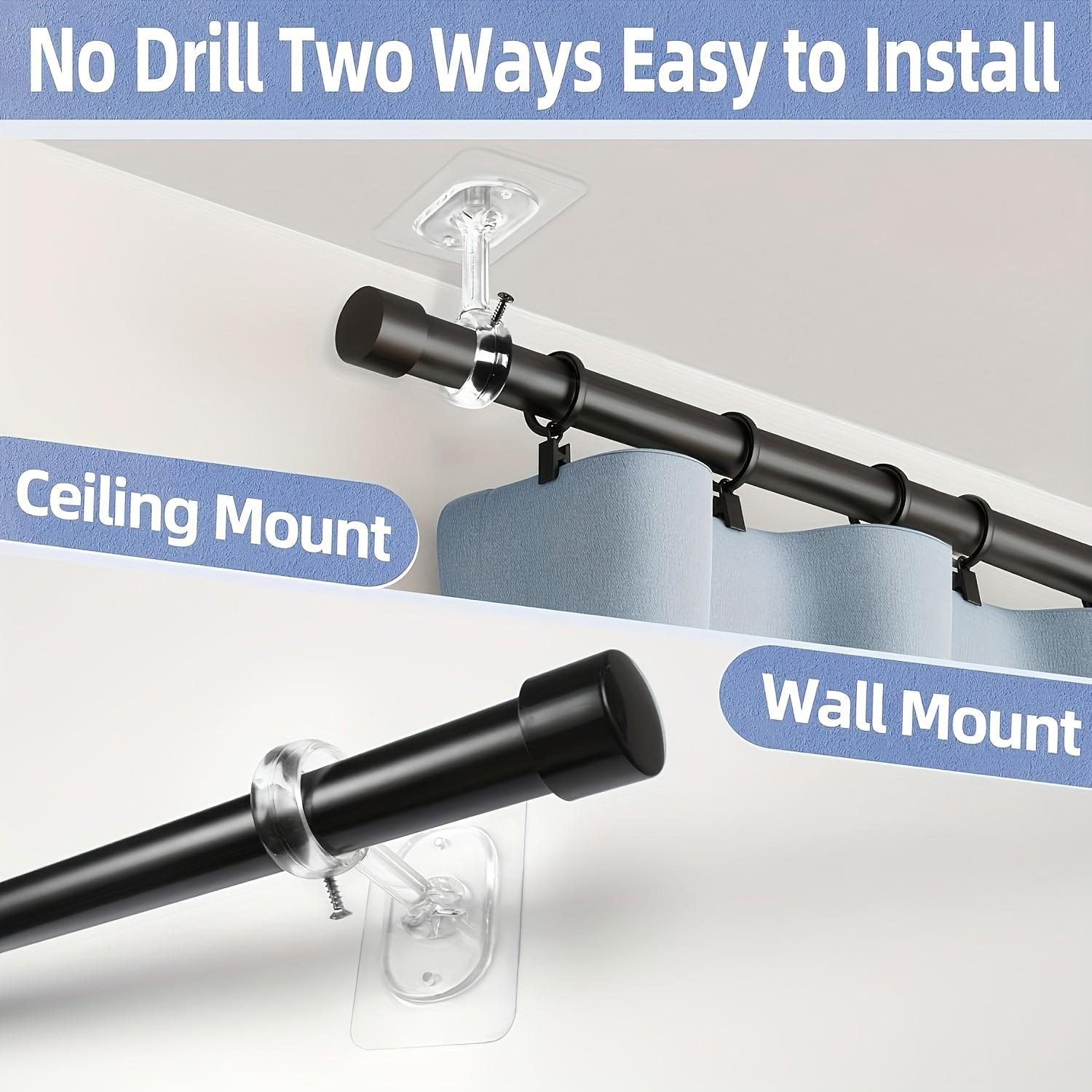 No Drill Two Ways Easy to Install

Ceiling Mount

Wall Mount