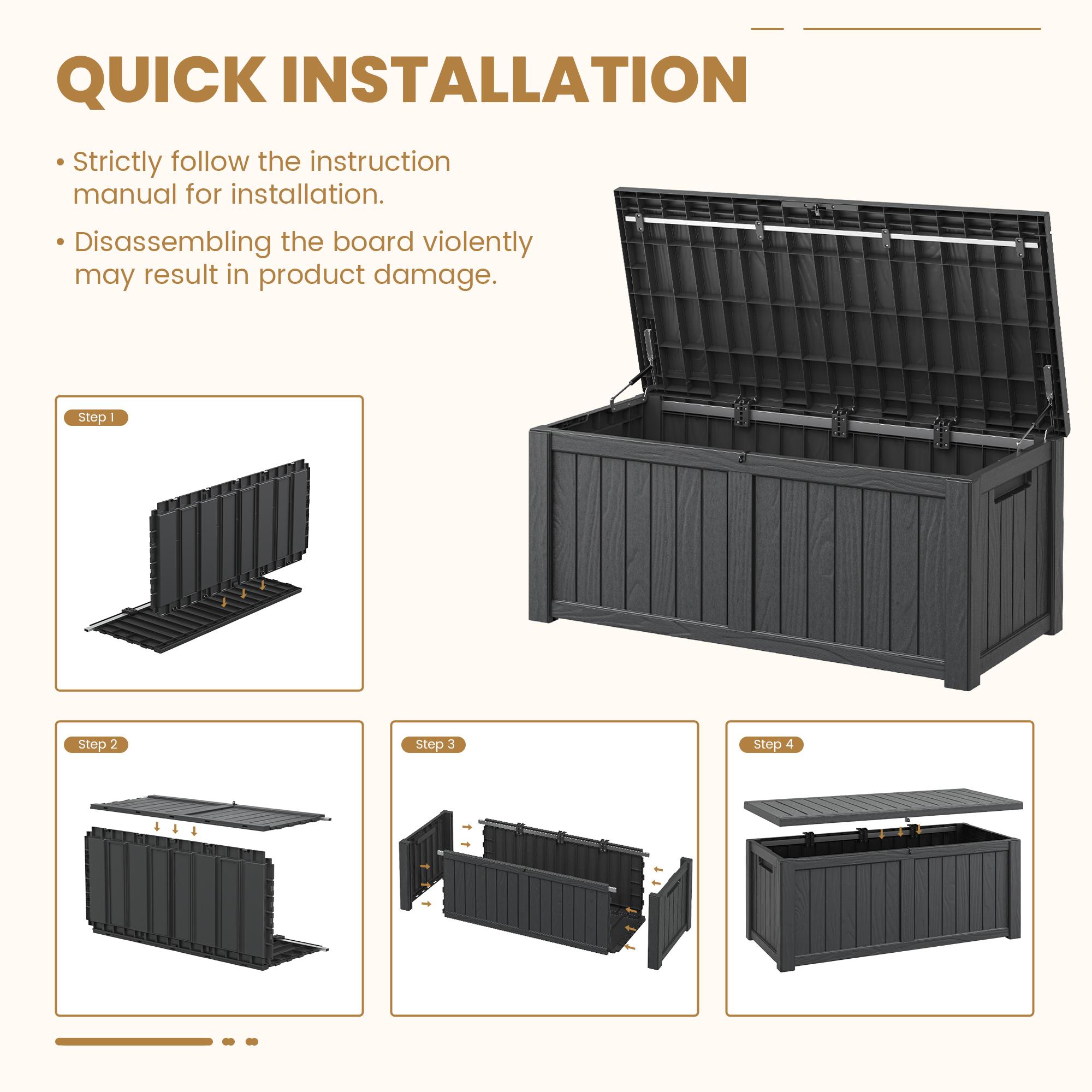 QUICK INSTALLATION

• Strictly follow the instruction manual for installation.

• Disassembling the board violently may result in product damage.

Step 1

Step 2

Step 3

Step 4