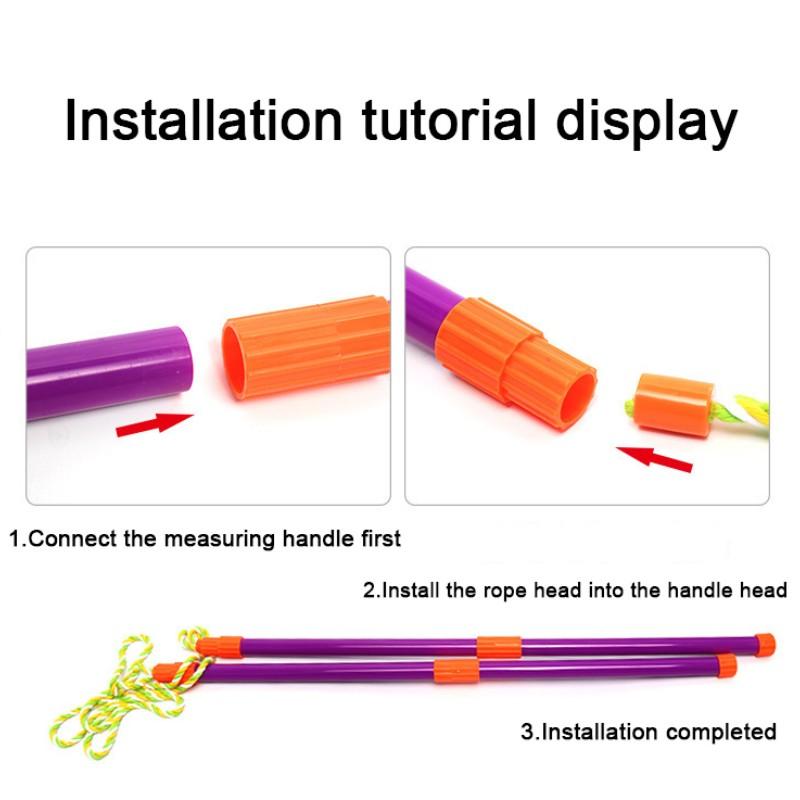 Installation tutorial display

1.Connect the measuring handle first

2.Install the rope head into the handle head

3.Installation completed