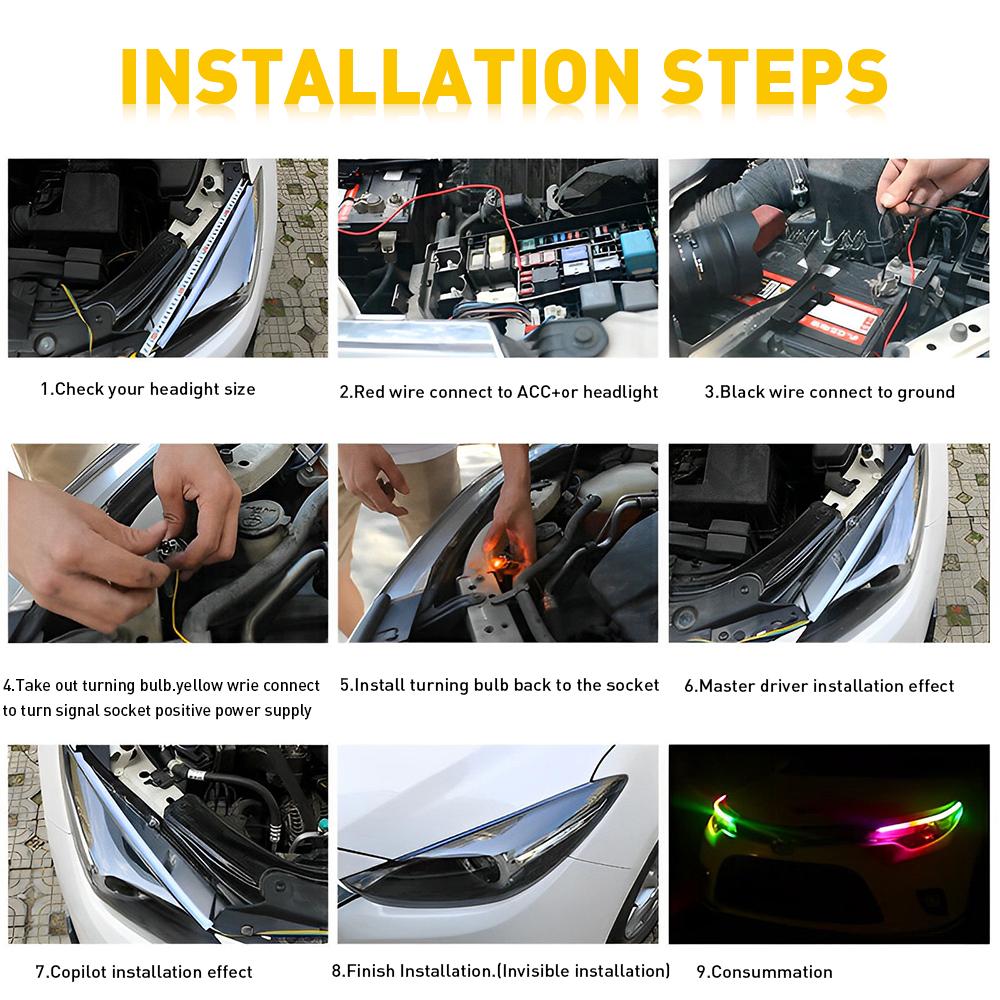 INSTALLATION STEPS

1.Check your headight size

2.Red wire connect to ACC+or headlight

3.Black wire connect to ground

4.Take out turning bulb.yellow wrie connect to turn signal socket positive power supply

5.Install turning bulb back to the socket

6.Master driver installation effect

7.Copilot installation effect

8.Finish Installation.(Invisible installation)

9.Consummation