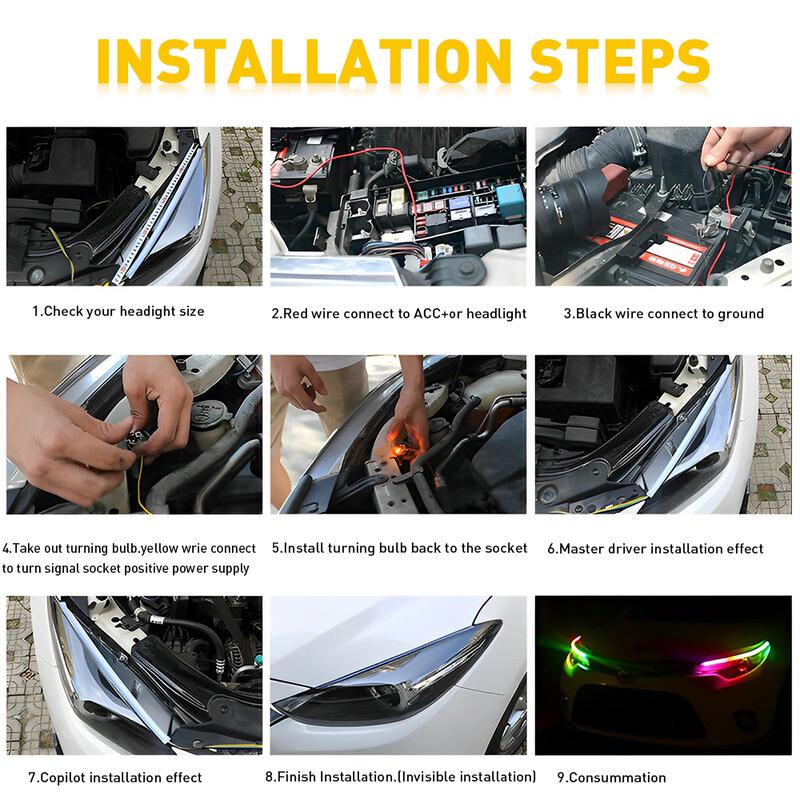 INSTALLATION STEPS

1.Check your headight size

2.Red wire connect to ACC+or headlight

3.Black wire connect to ground

4.Take out turning bulb.yellow wrie connect to turn signal socket positive power supply

5.Install turning bulb back to the socket

6.Master driver installation effect

7.Copilot installation effect

8.Finish Installation.(Invisible installation)

9.Consummation