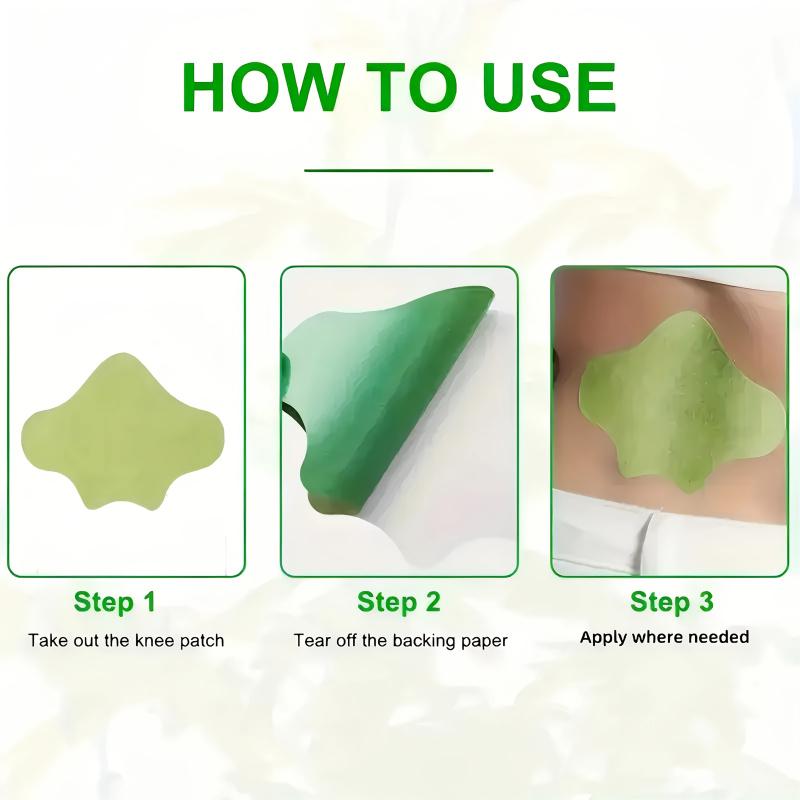 HOW TO USE

Step 1
Take out the knee patch

Step 2
Tear off the backing paper

Step 3
Apply where needed