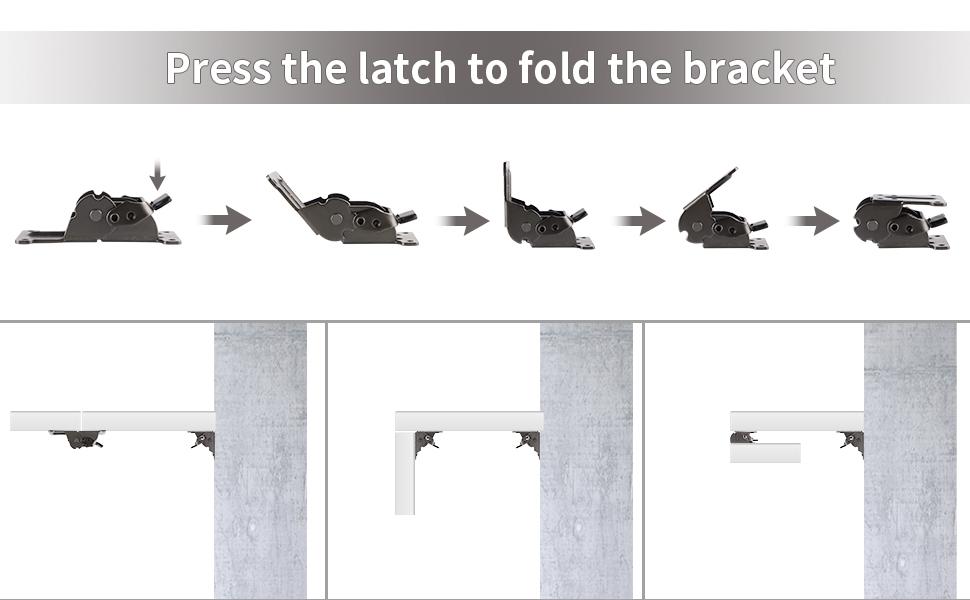 Press the latch to fold the bracket